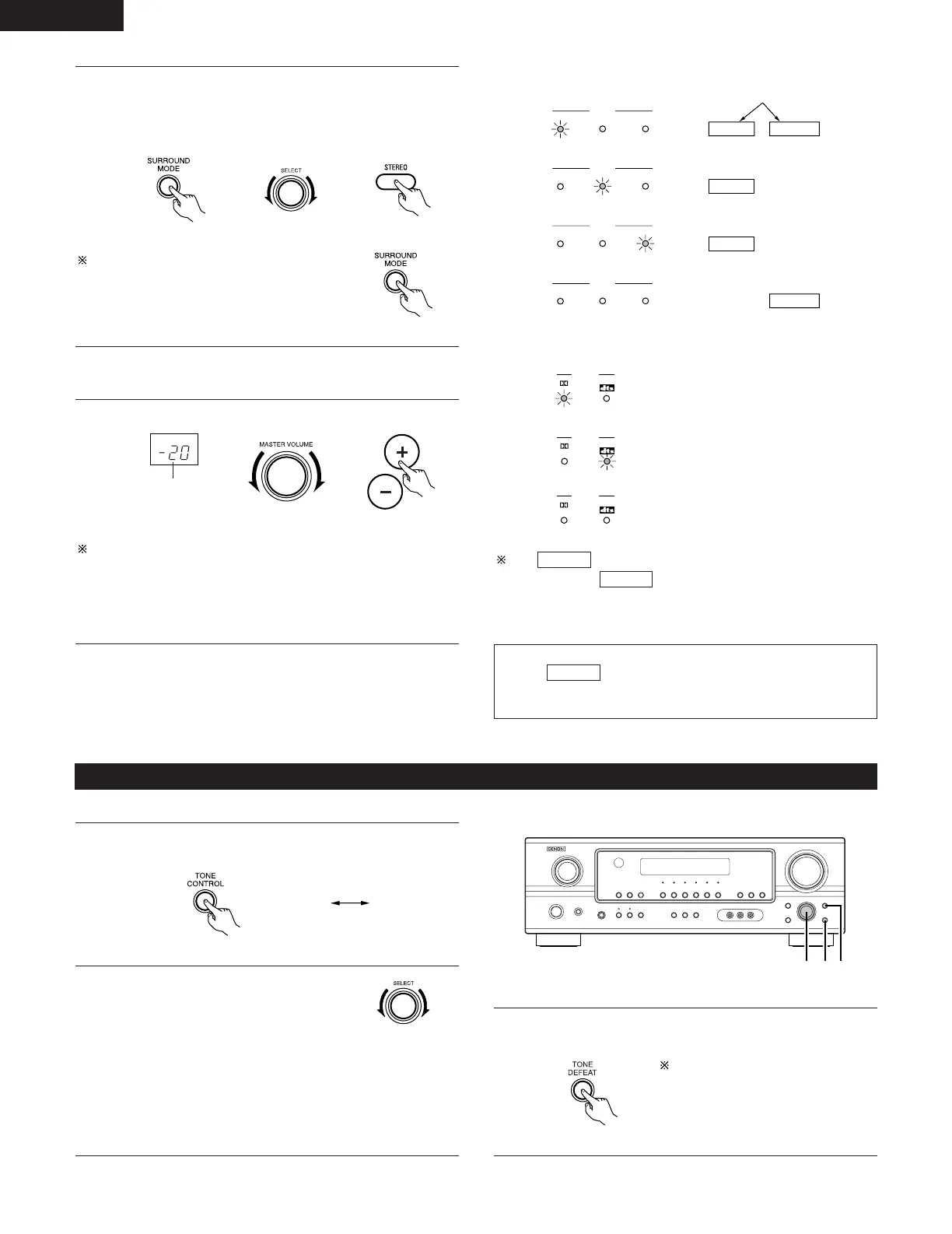 SURROUND MODE

SELECT

STEREO

※

SURROUND MODE

-20

MASTER VOLUME

+

−

※

※

TONE CONTROL

SELECT

DENON

TONE DEFEAT

※