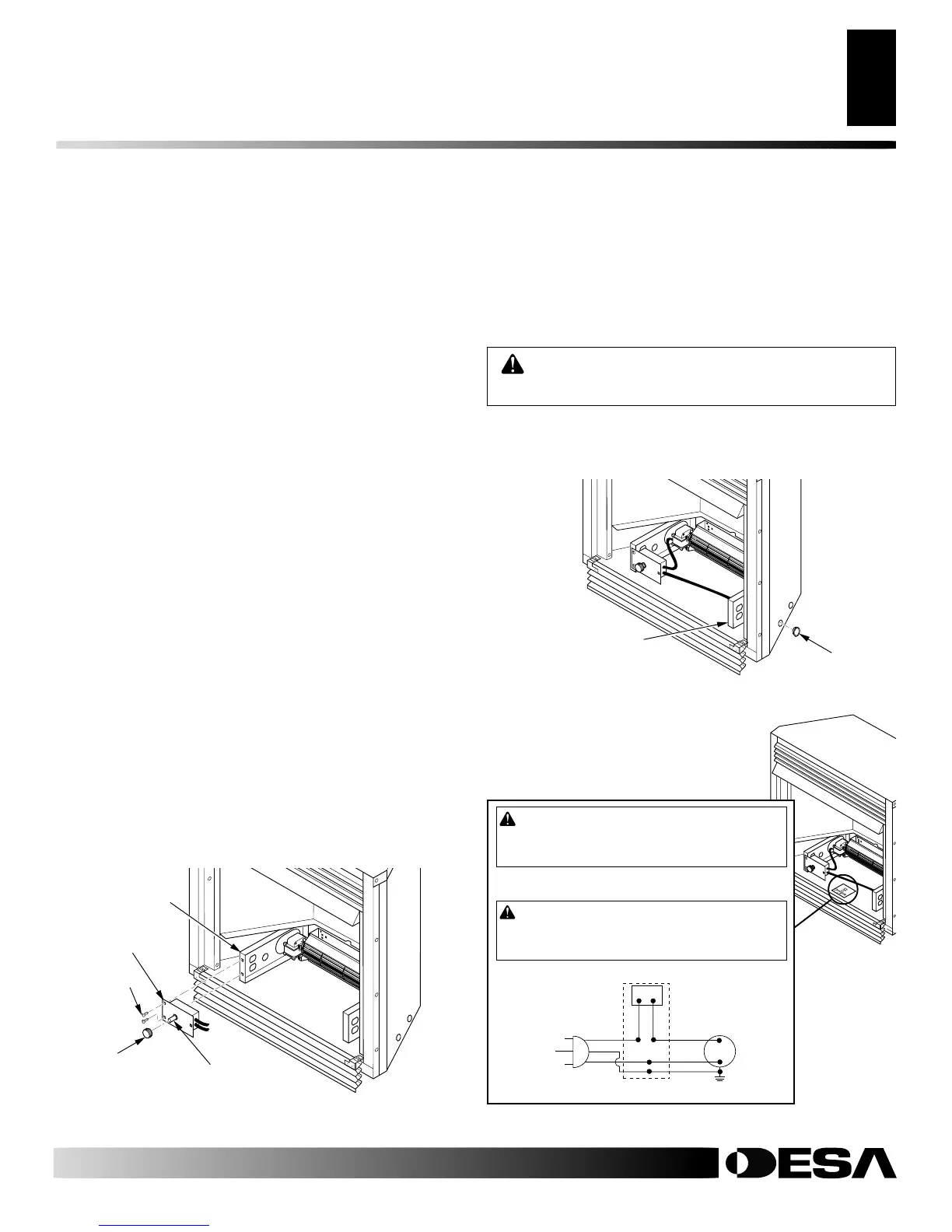 DESA