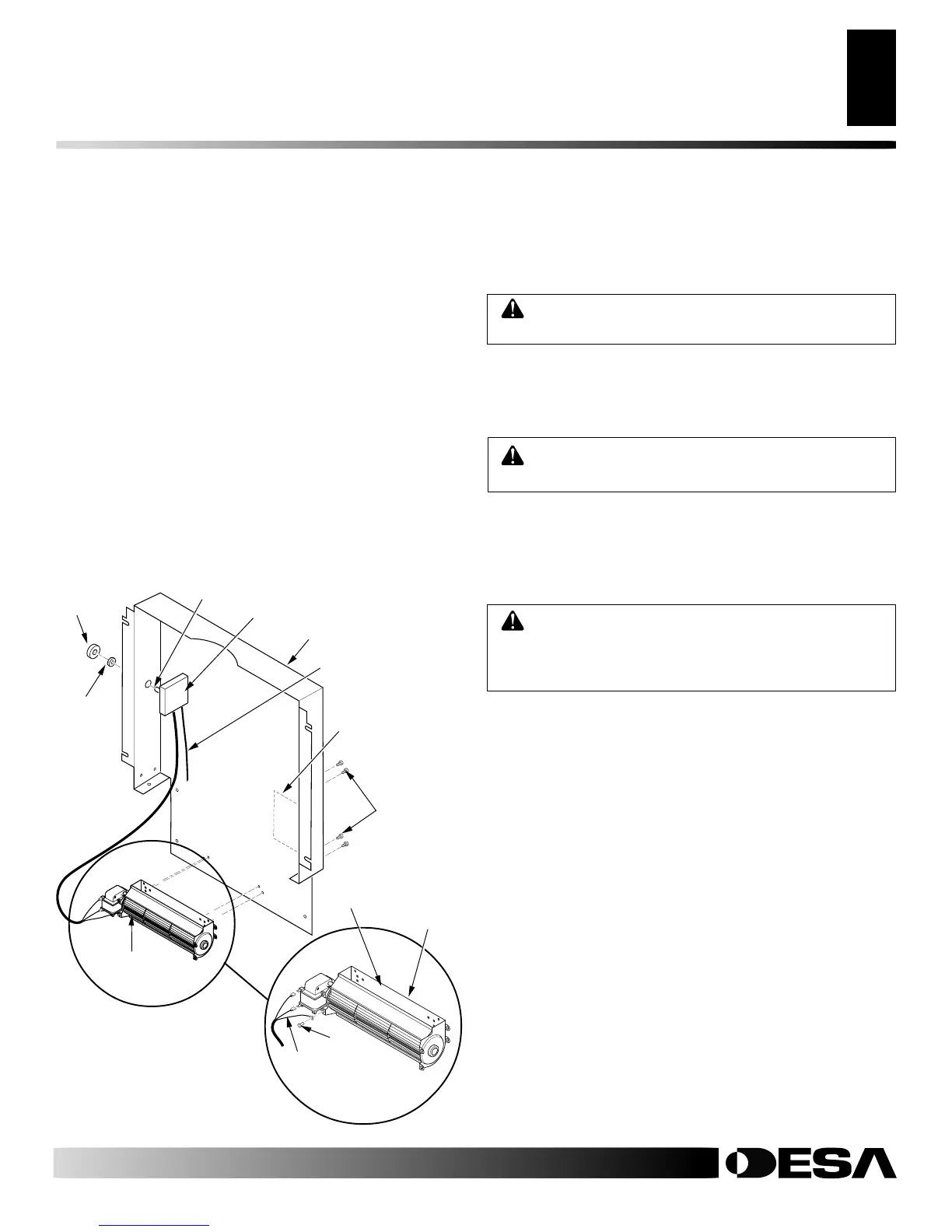 DESA