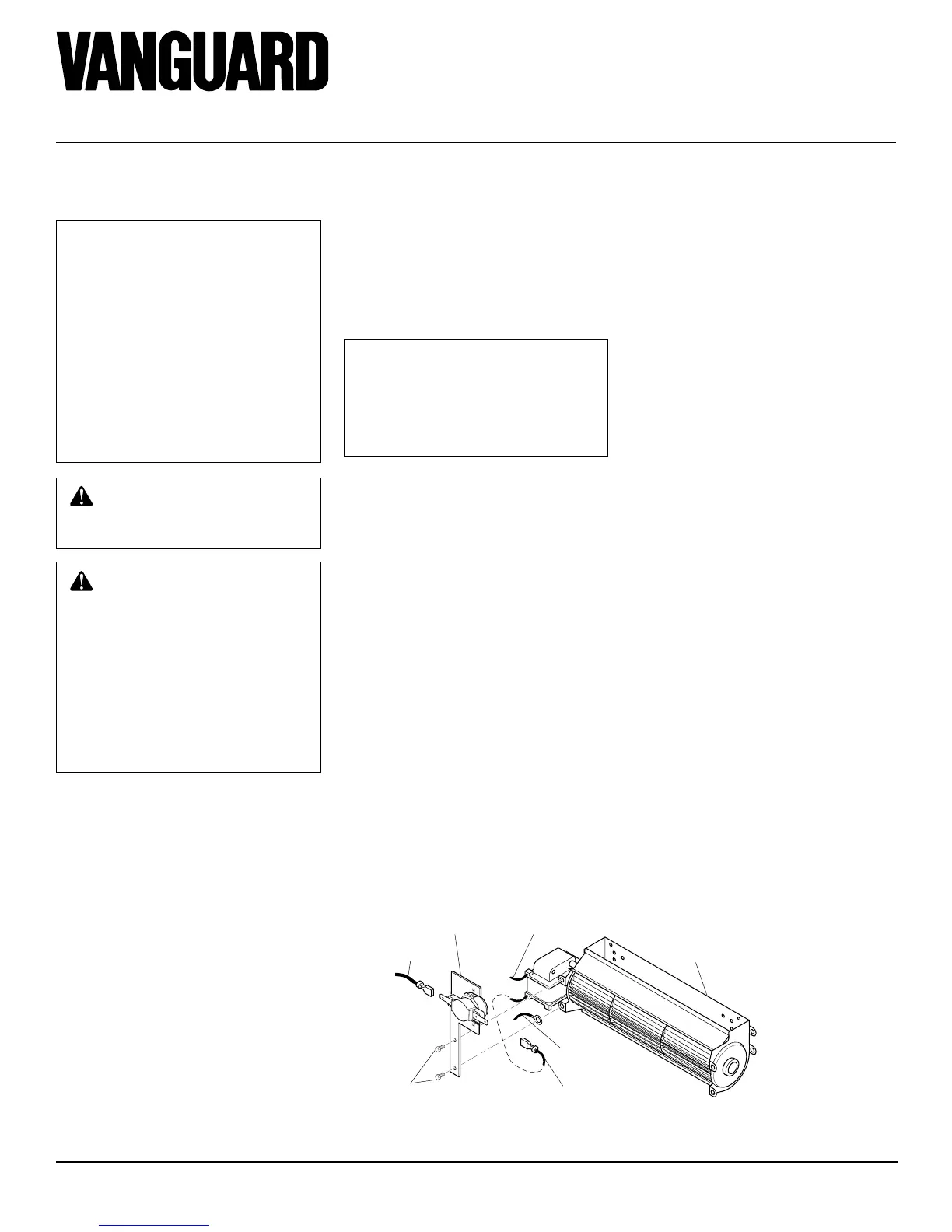 VANGUARD