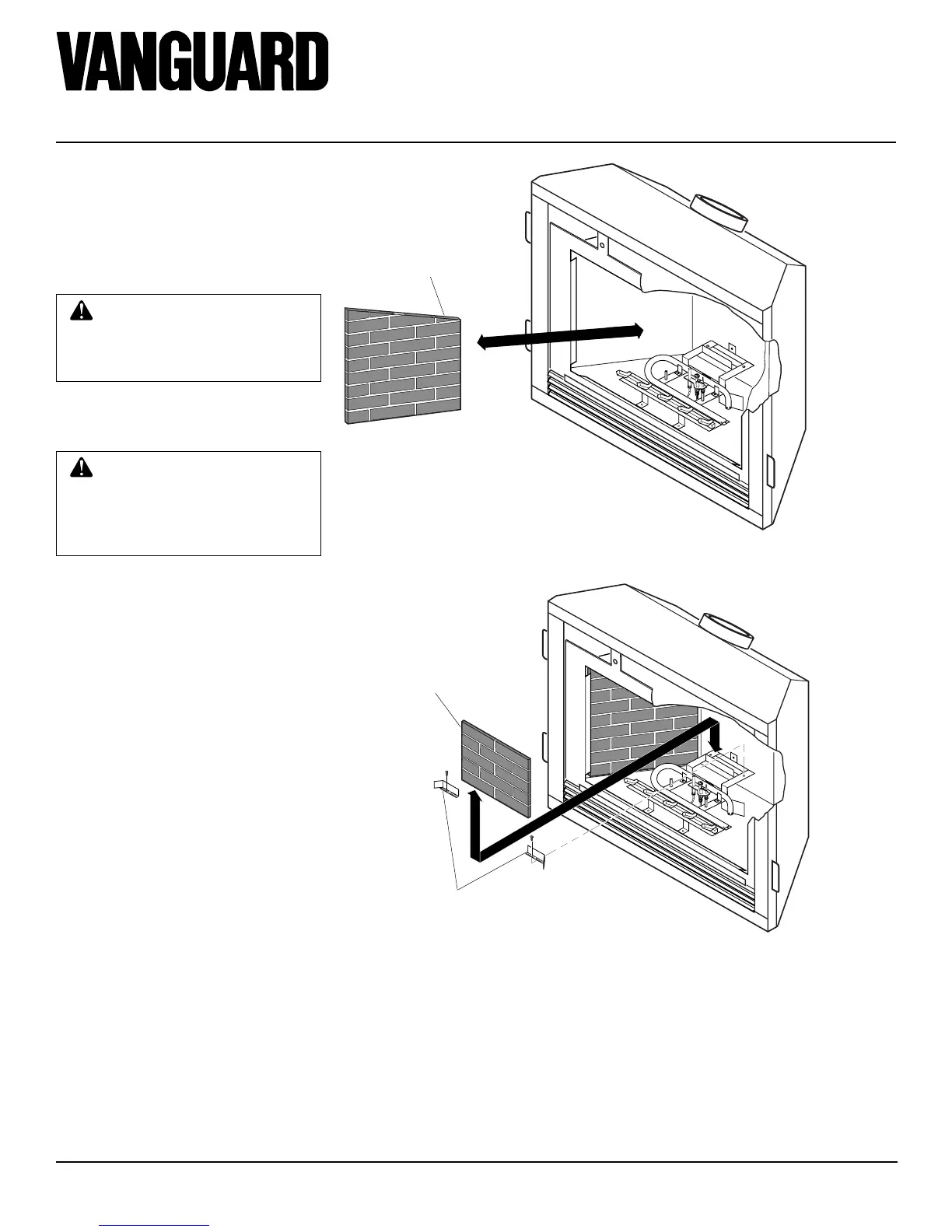 VANGUARD