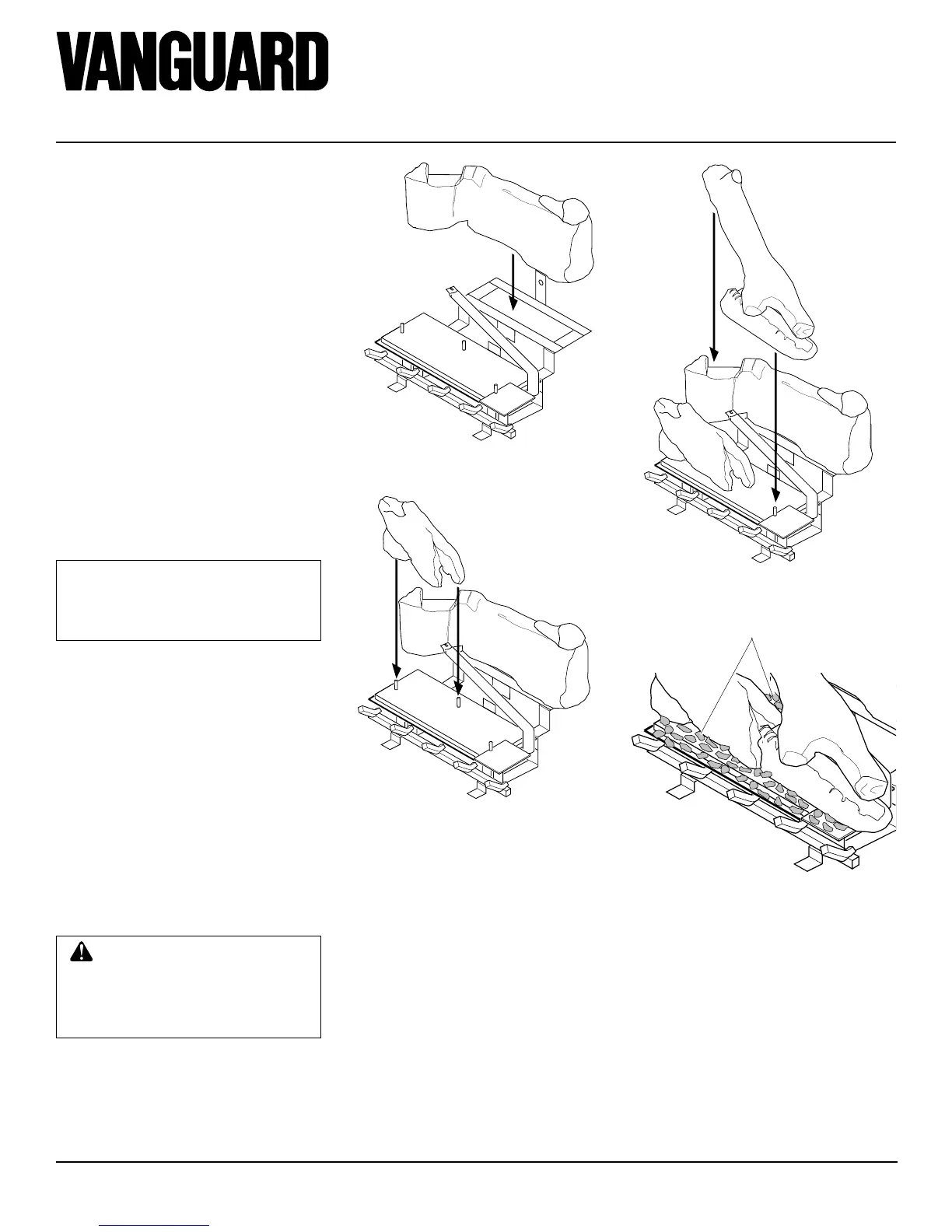 VANGUARD