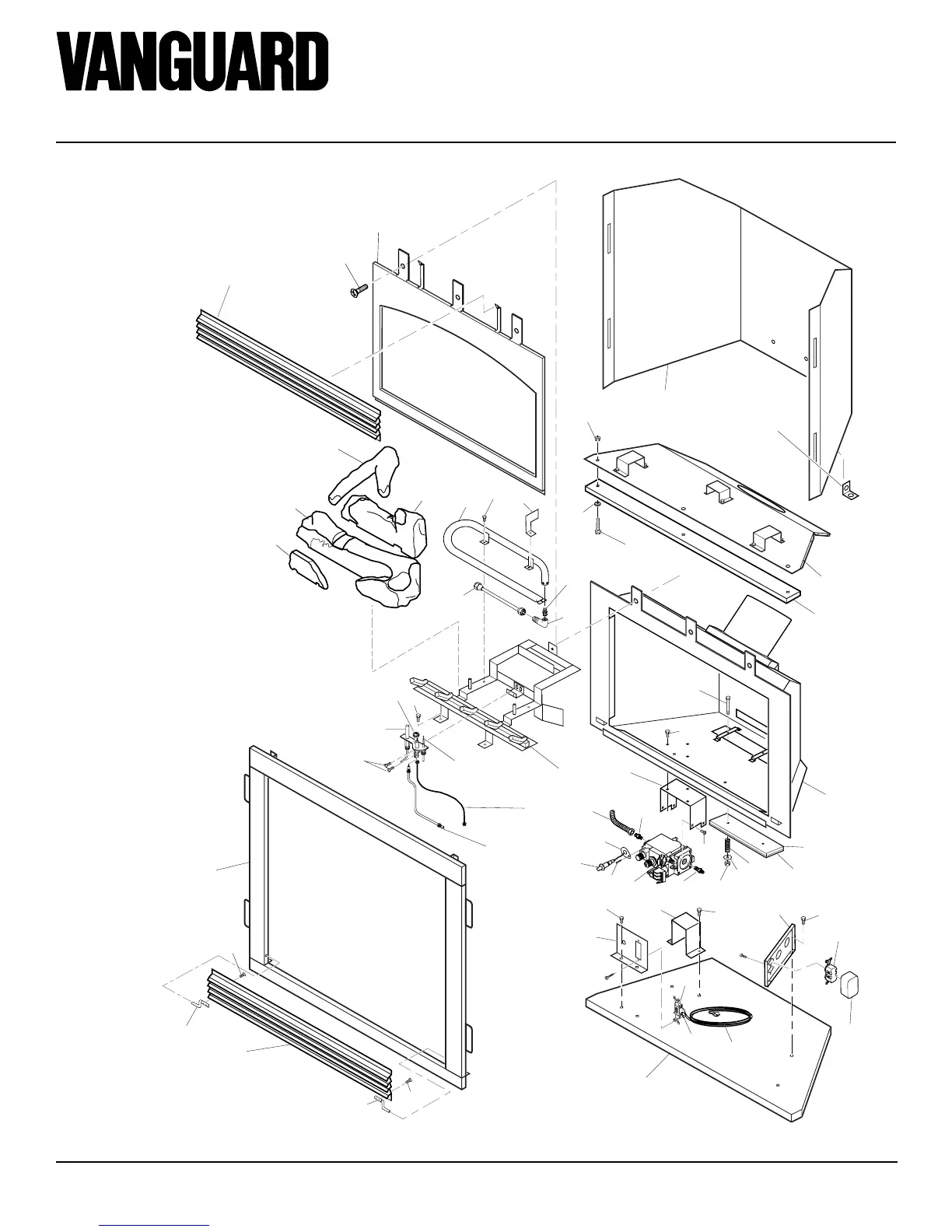 VANGUARD