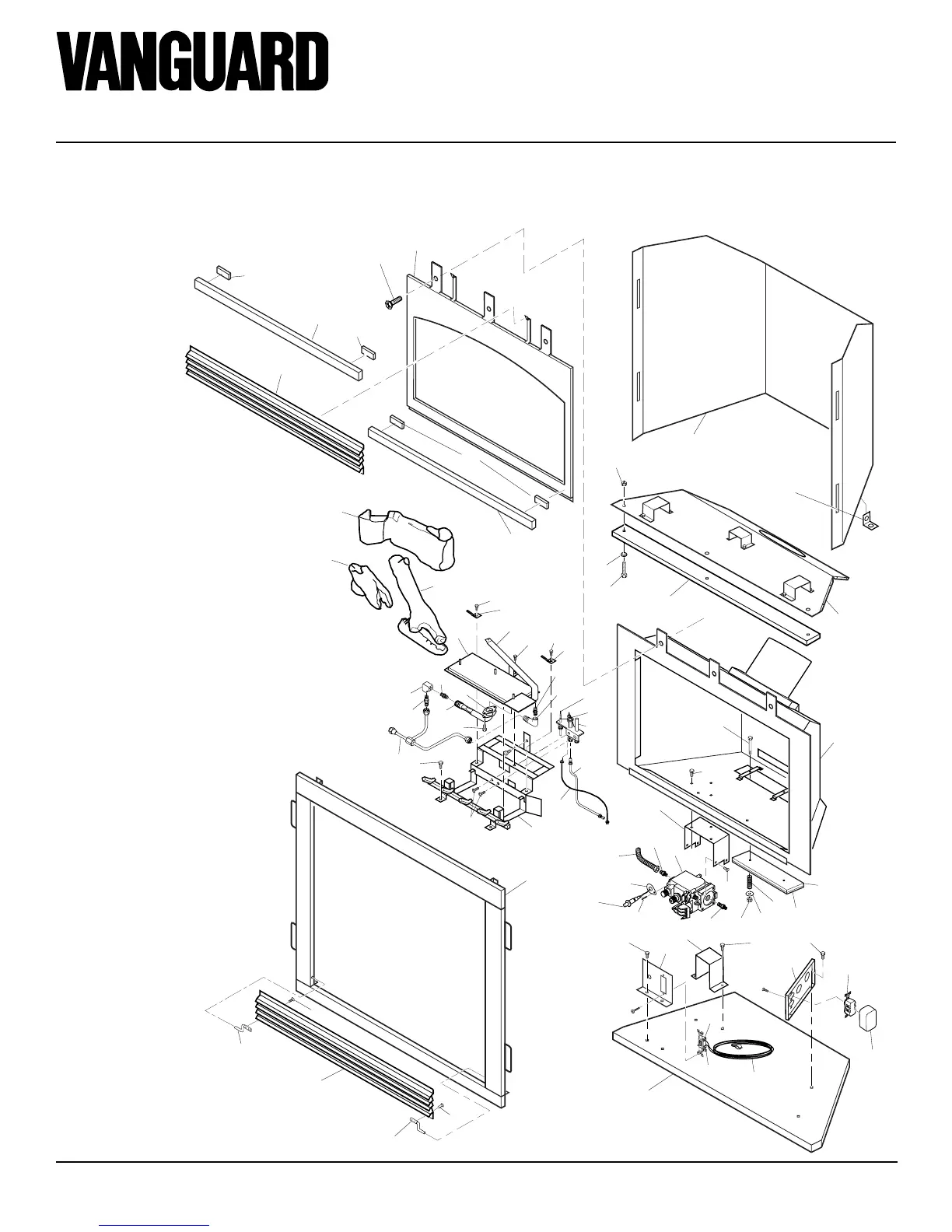 VANGUARD