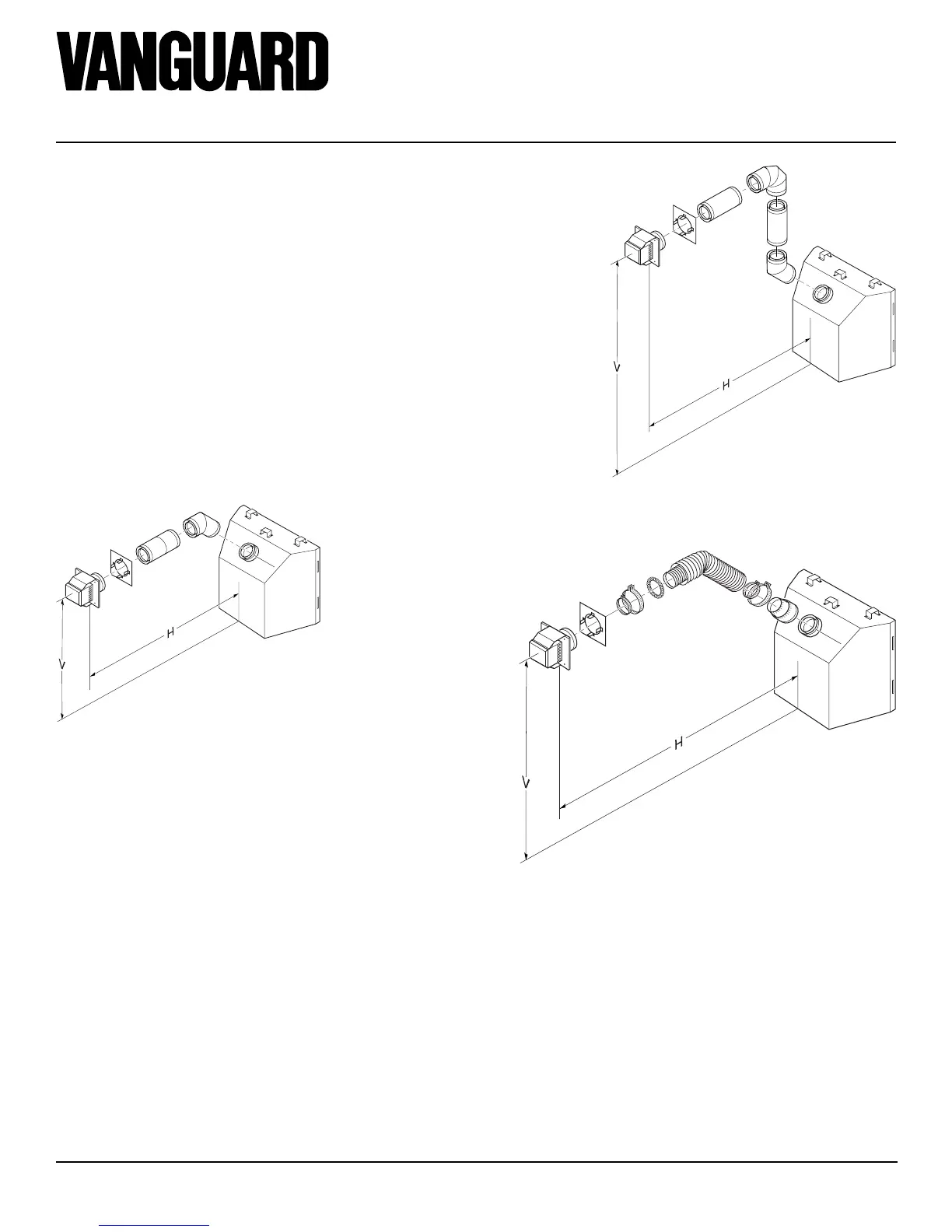 VANGUARD

V

H

H

V

H

V