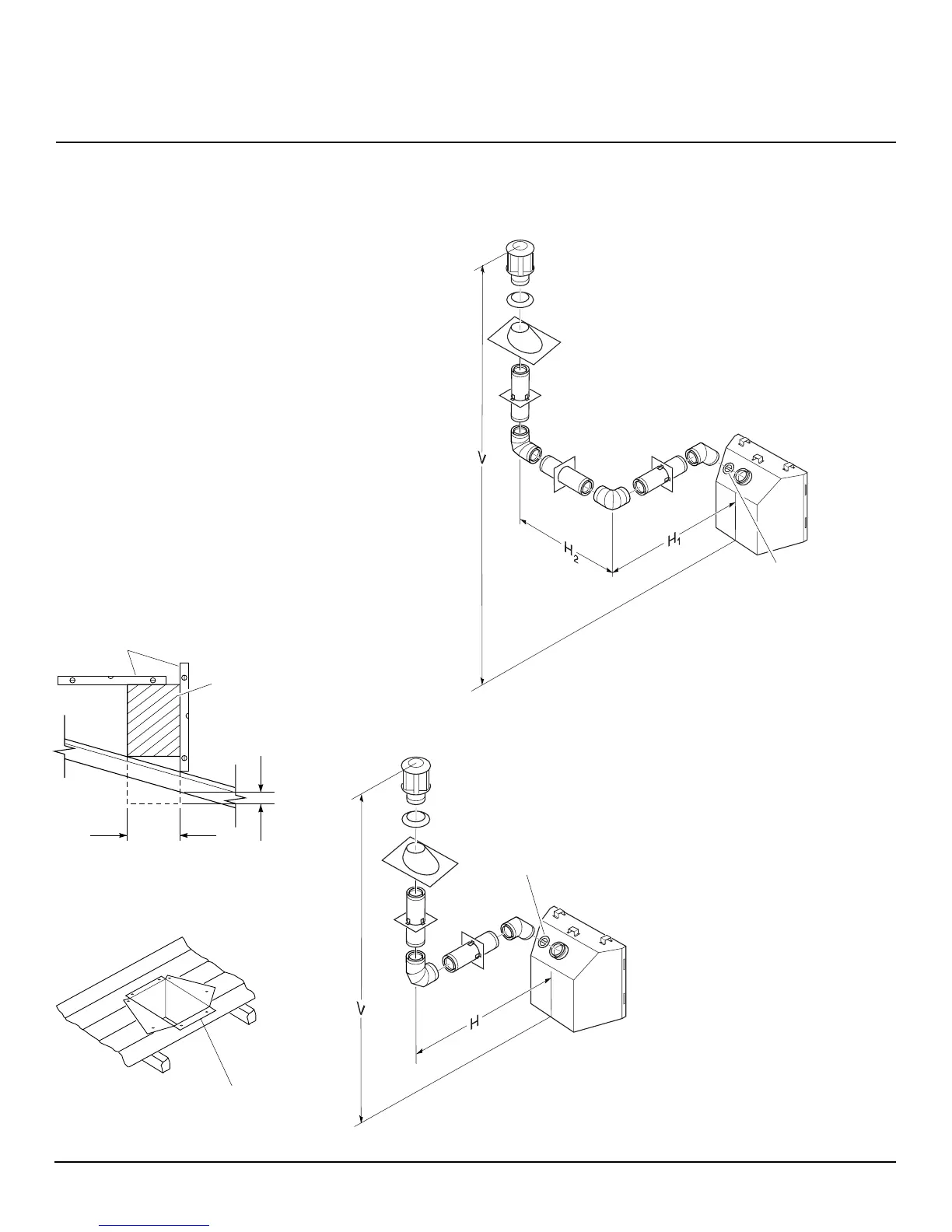 V

$H_2$

$H_1$

V

H