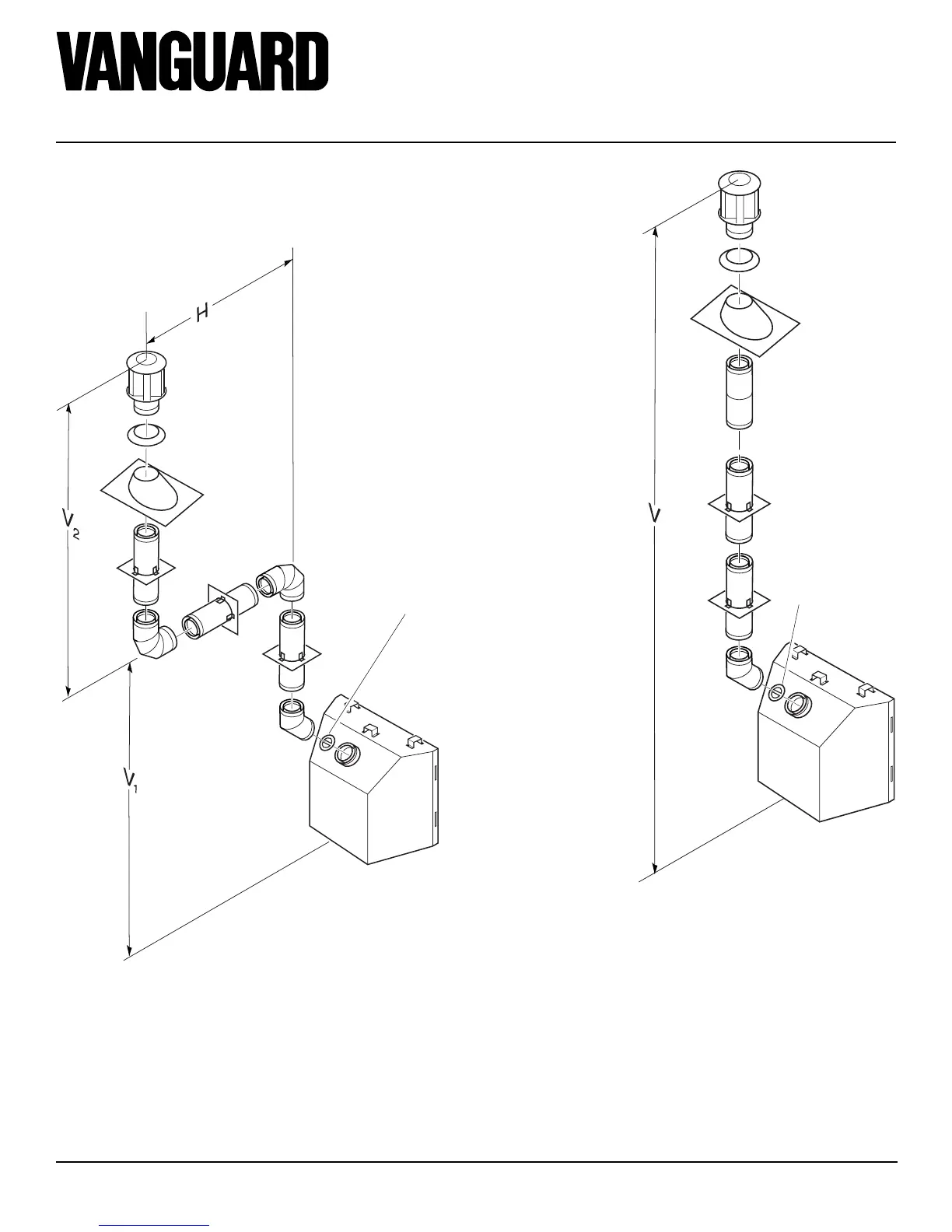 VANGUARD

H

$V_2$

$V_1$

V