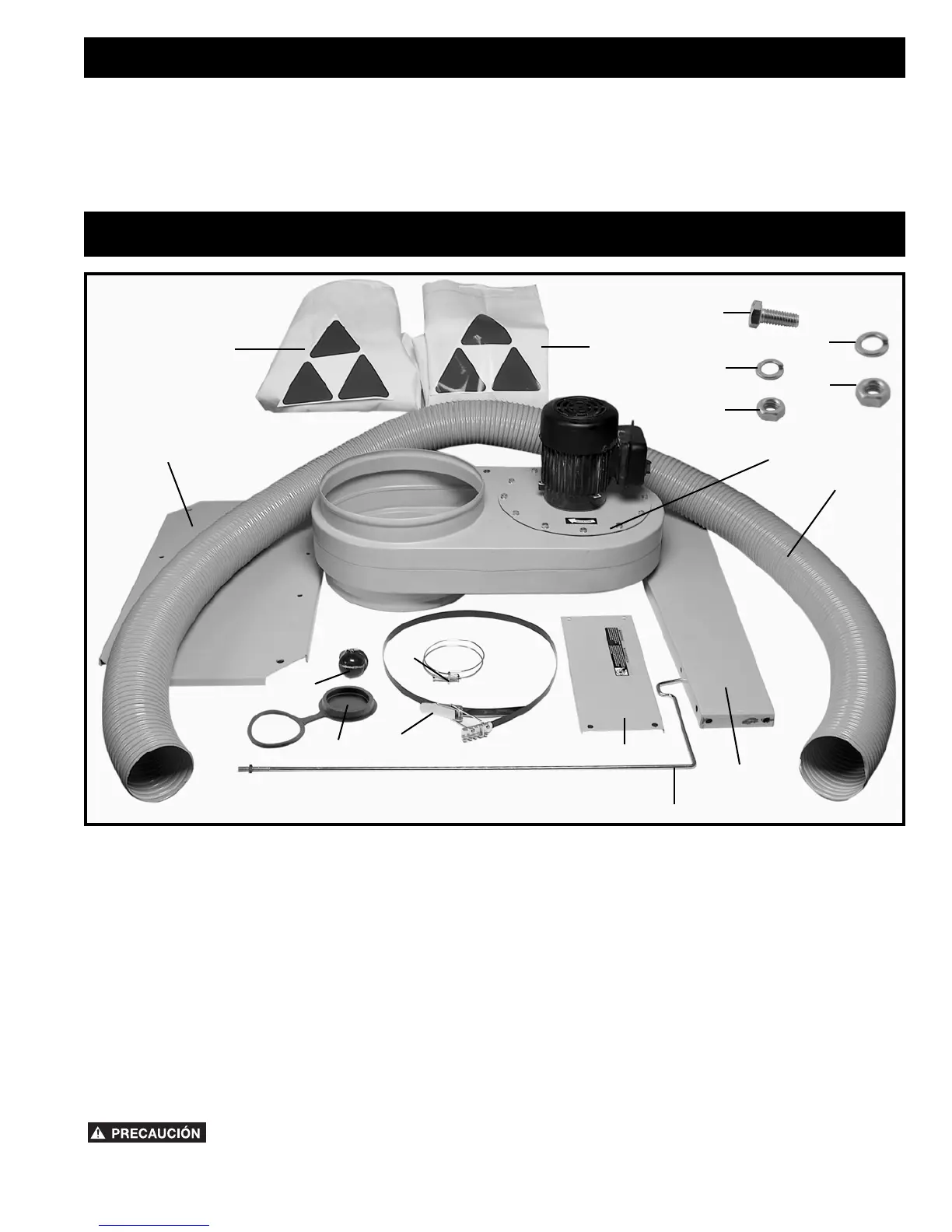 PRECAUCIÓN