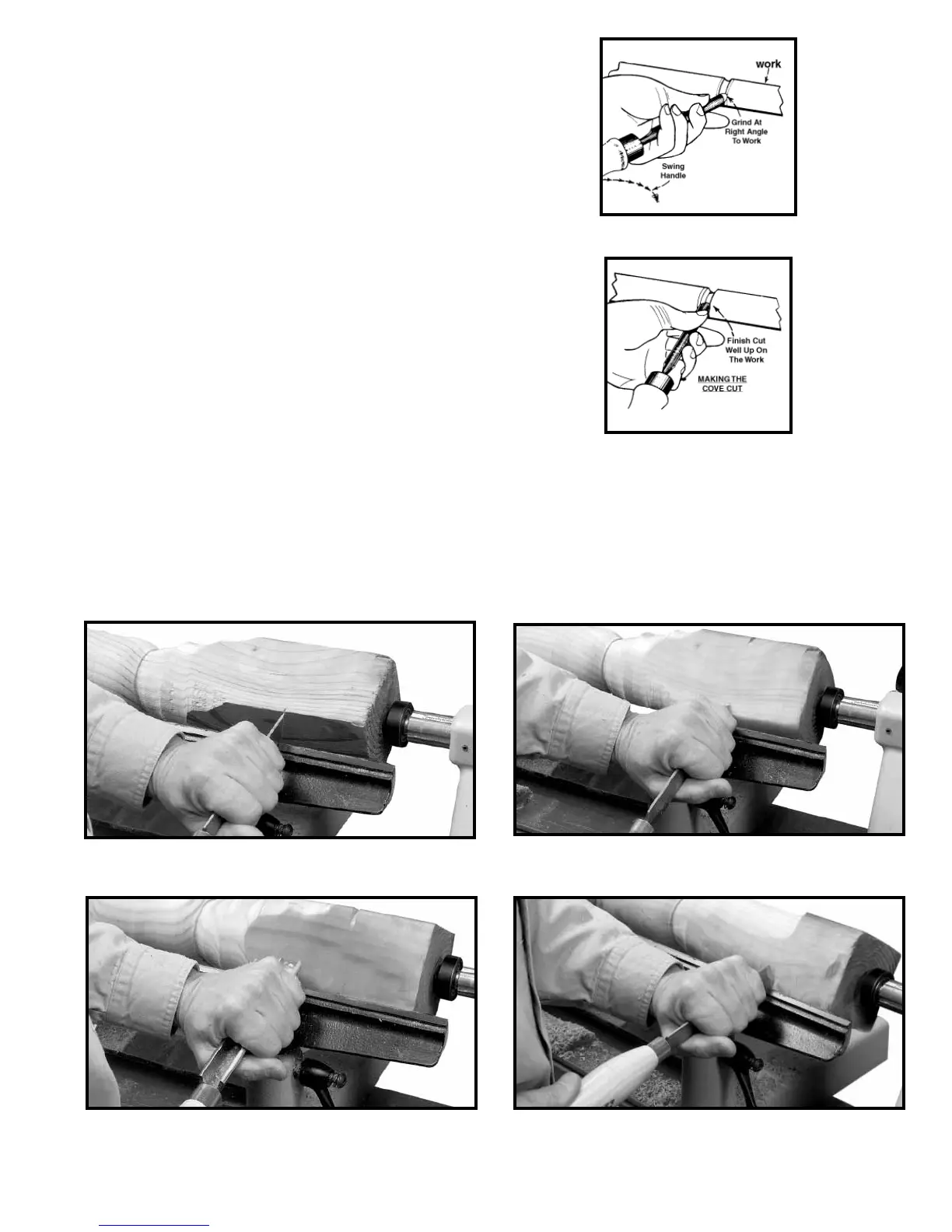 work

Grind At Right Angle To Work

Swing Handle

Finish Cut Well Up On The Work

MAKING THE COVE CUT