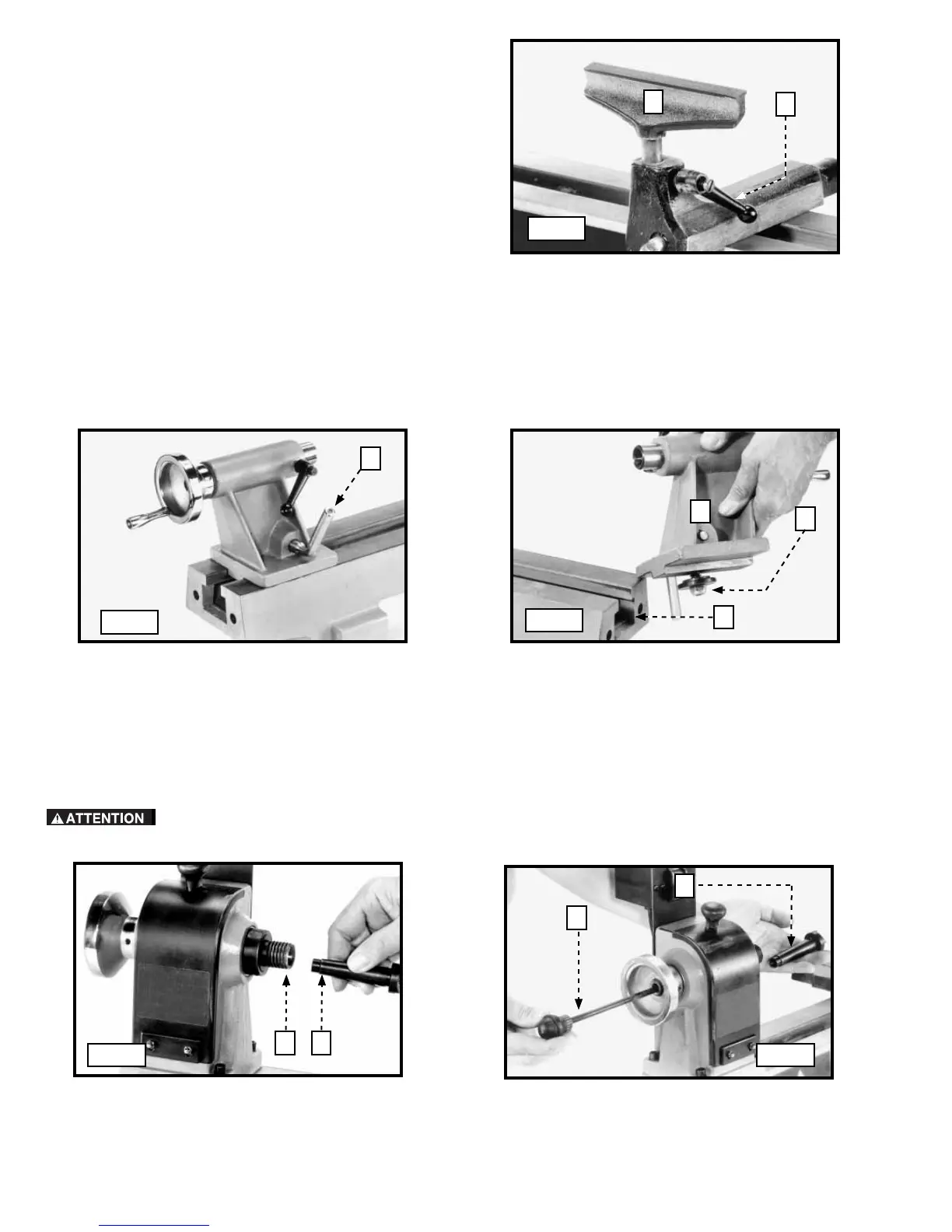 ATTENTION