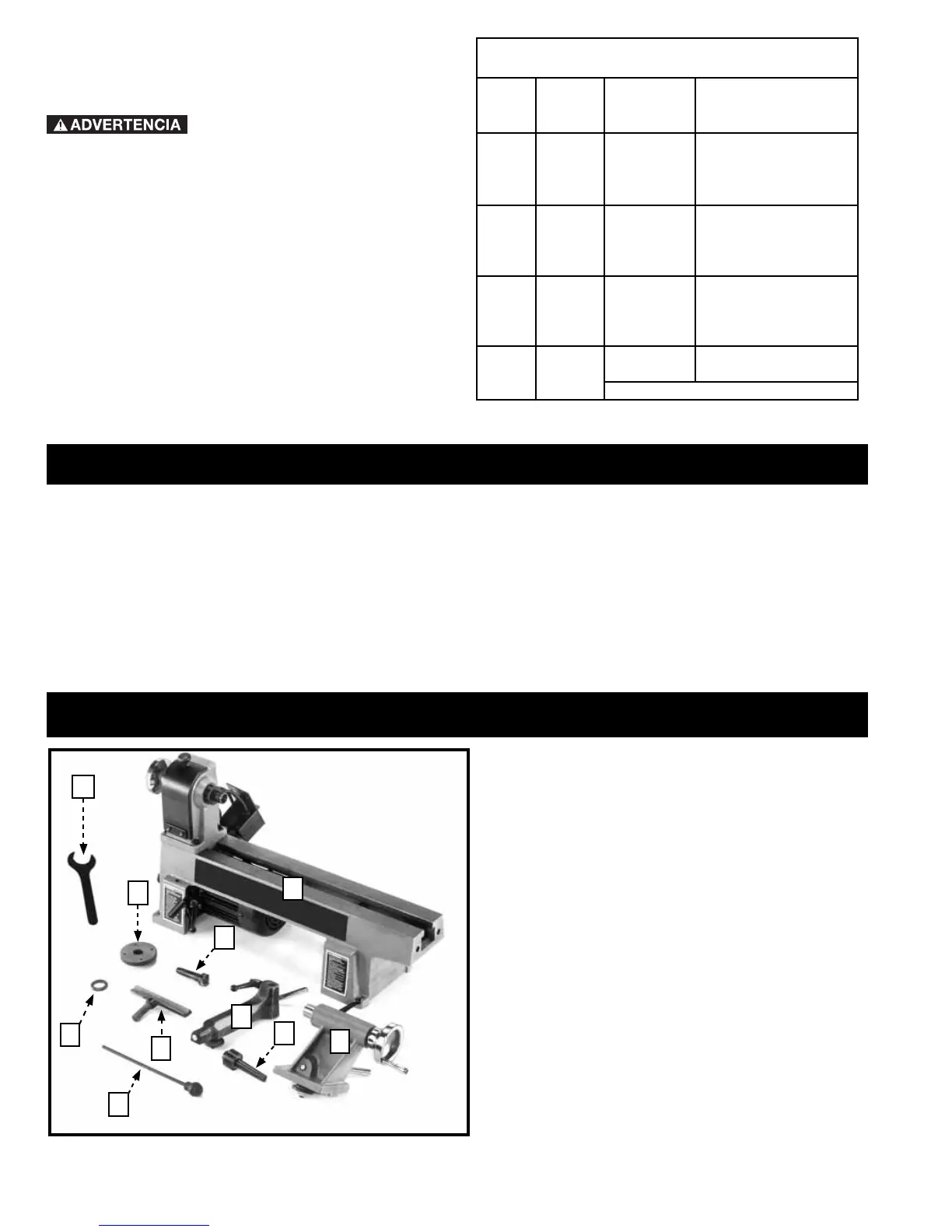 ADVERTENCIA