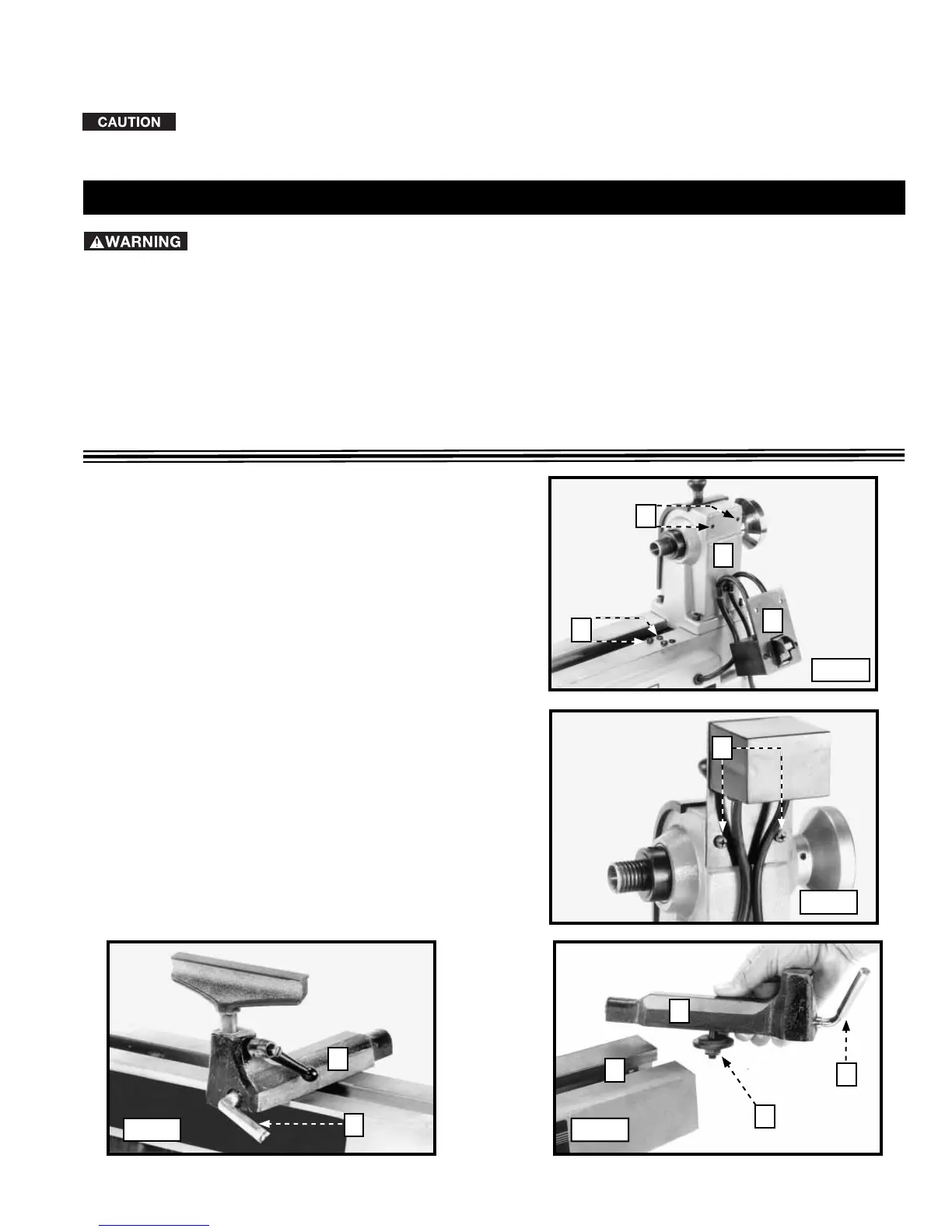 CAUTION

WARNING