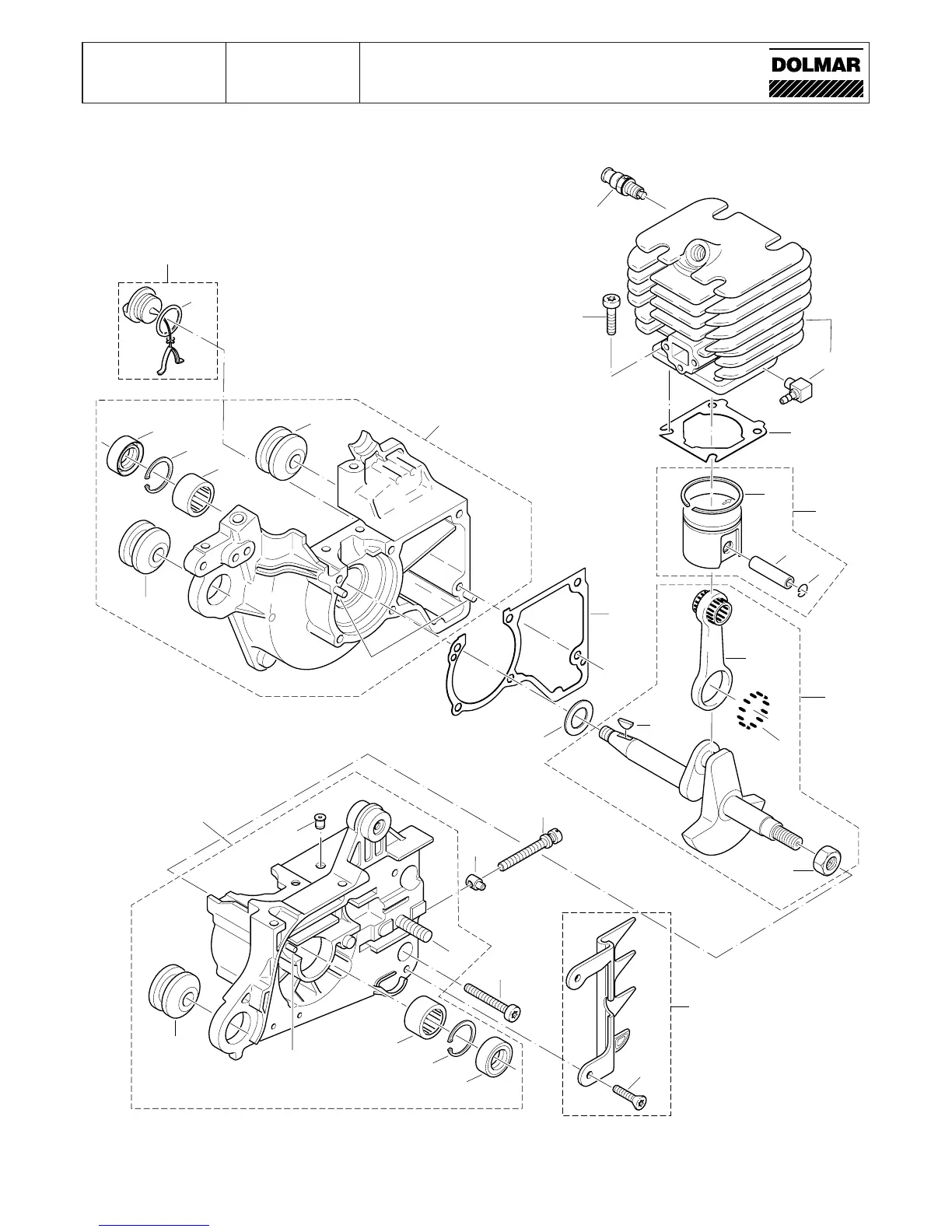 DOLMAR