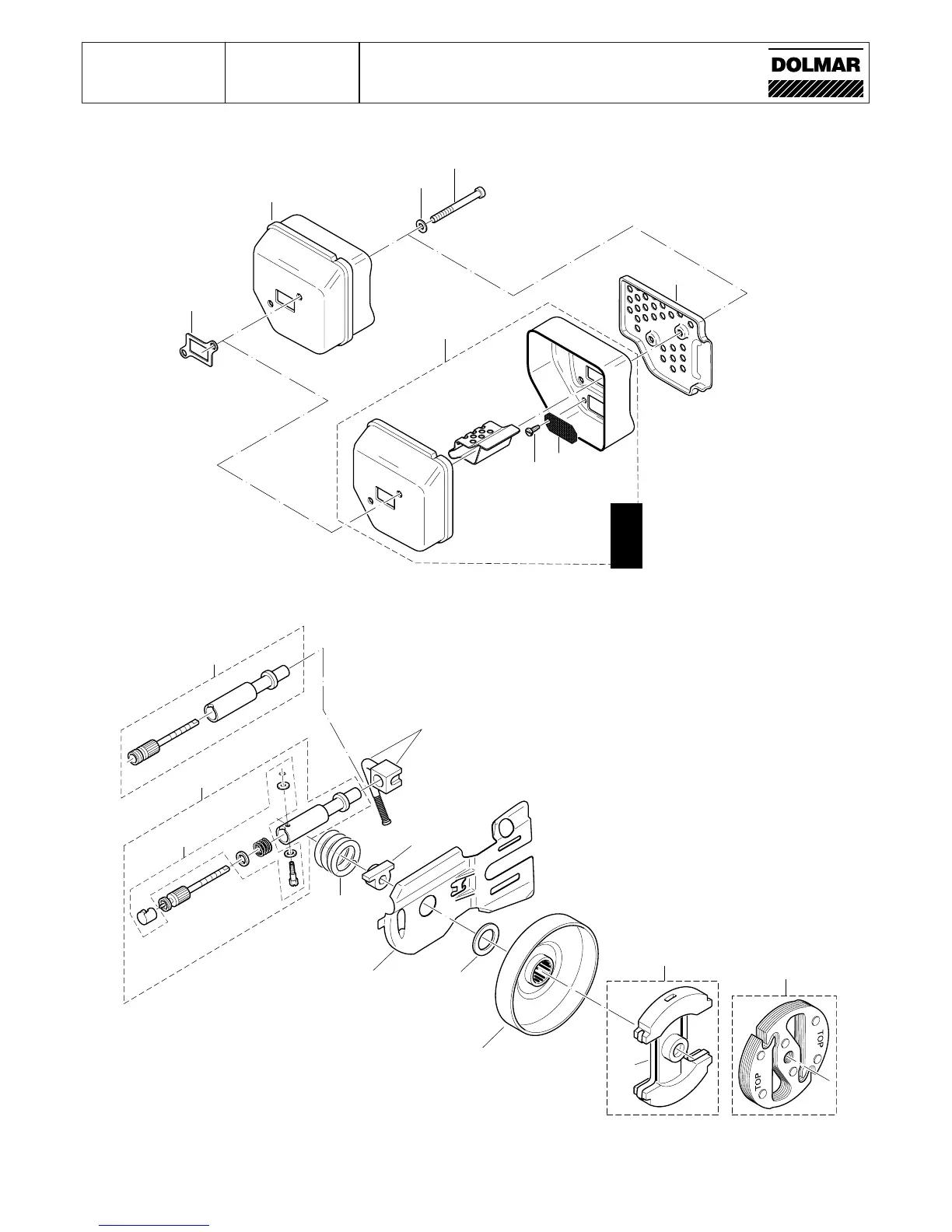 DOLMAR

TOP

TOP