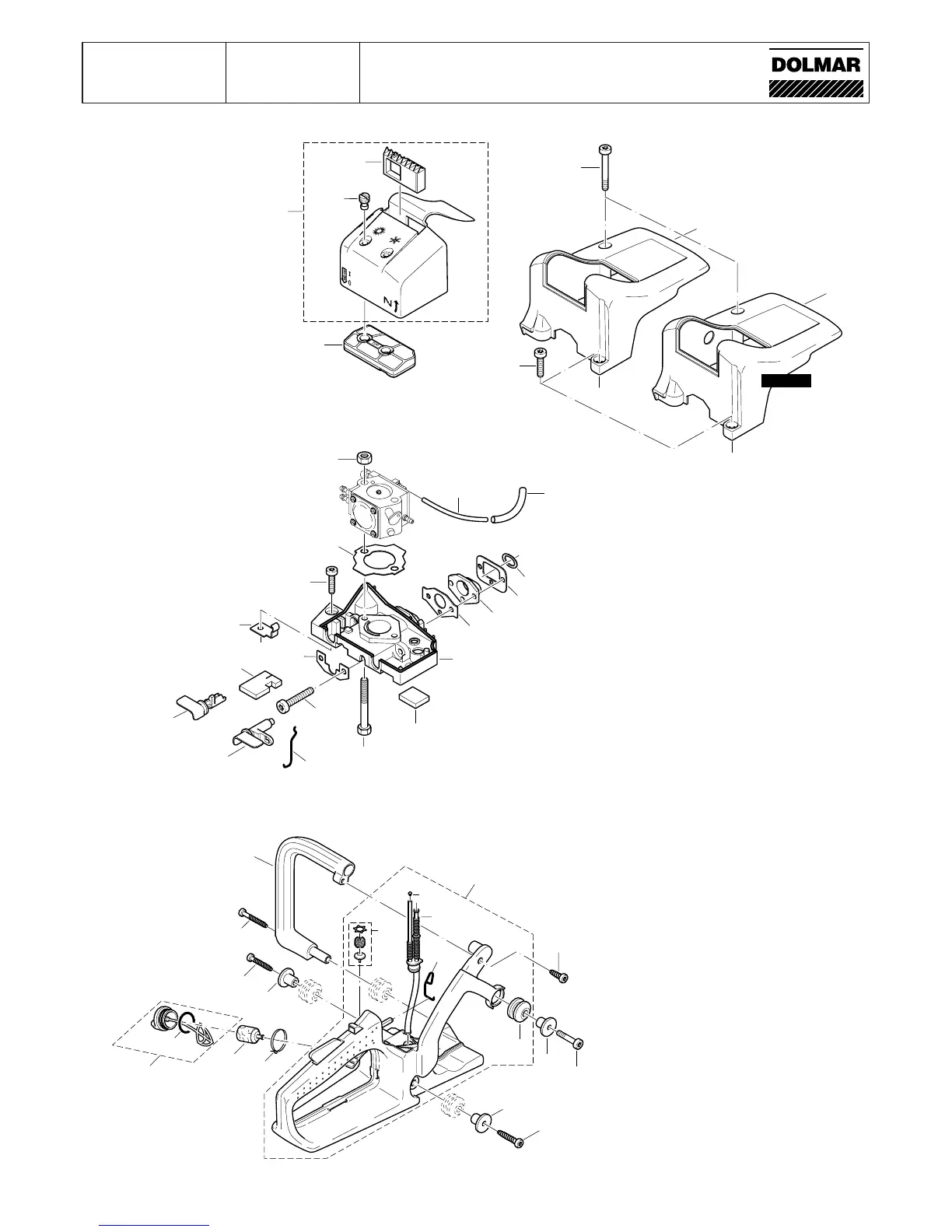 DOLMAR

N