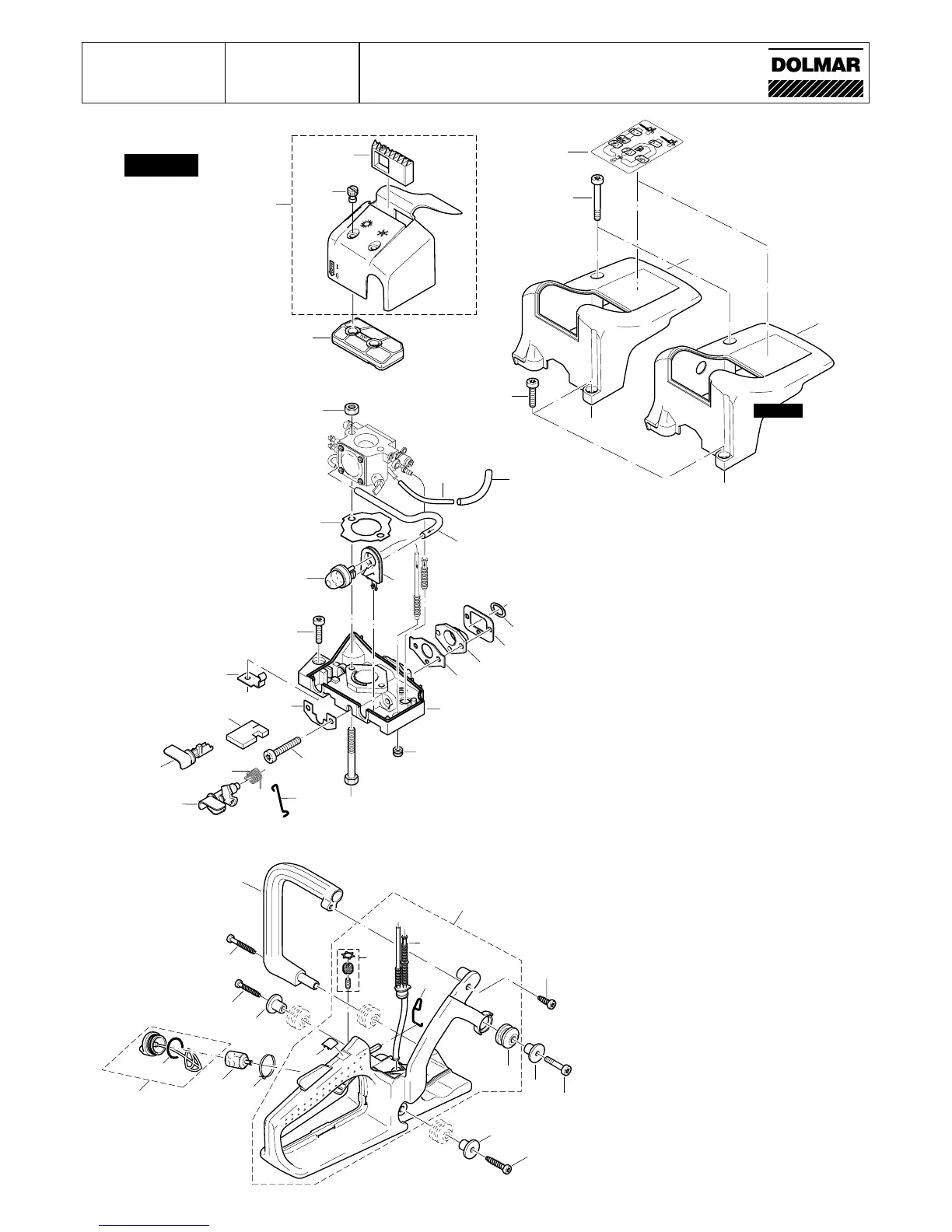 DOLMAR