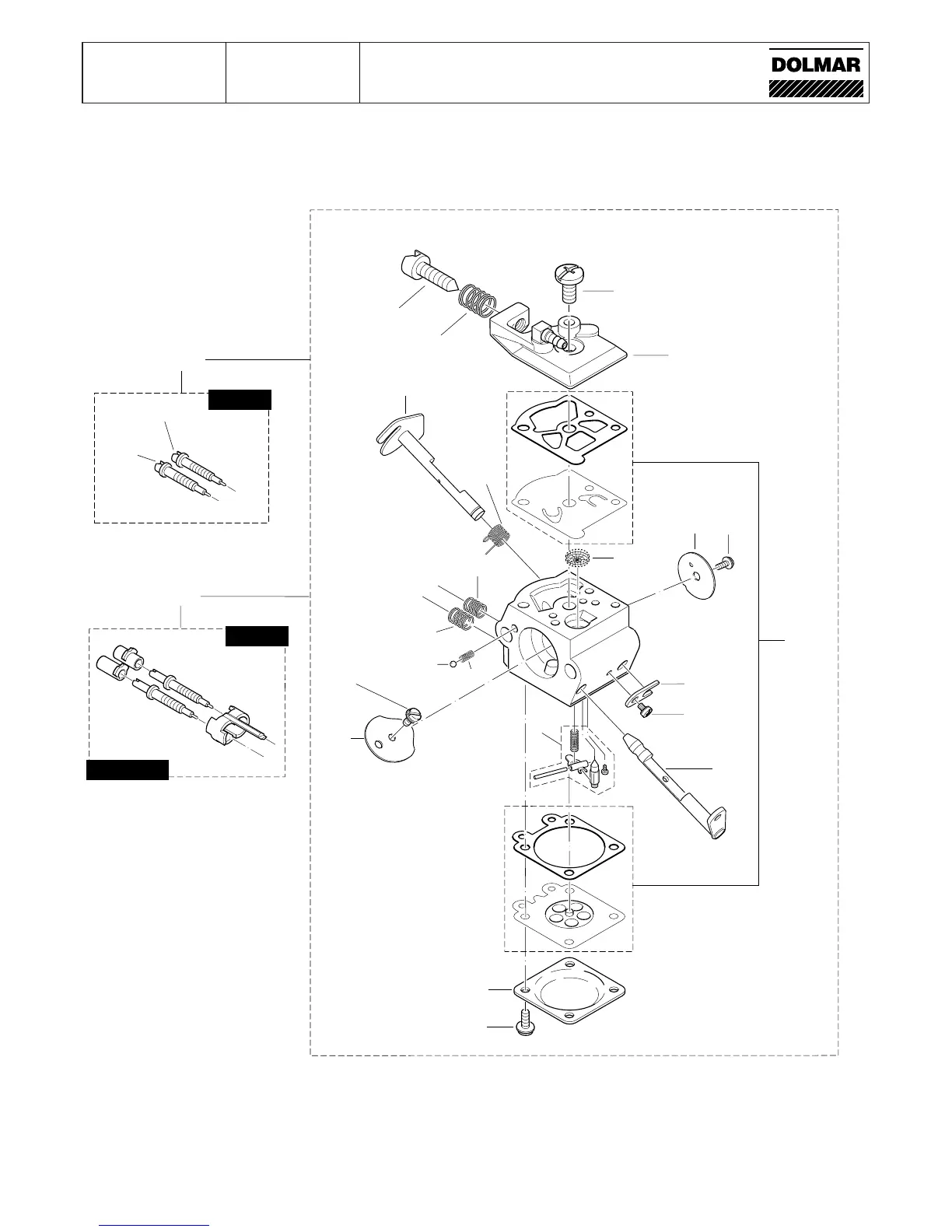 DOLMAR