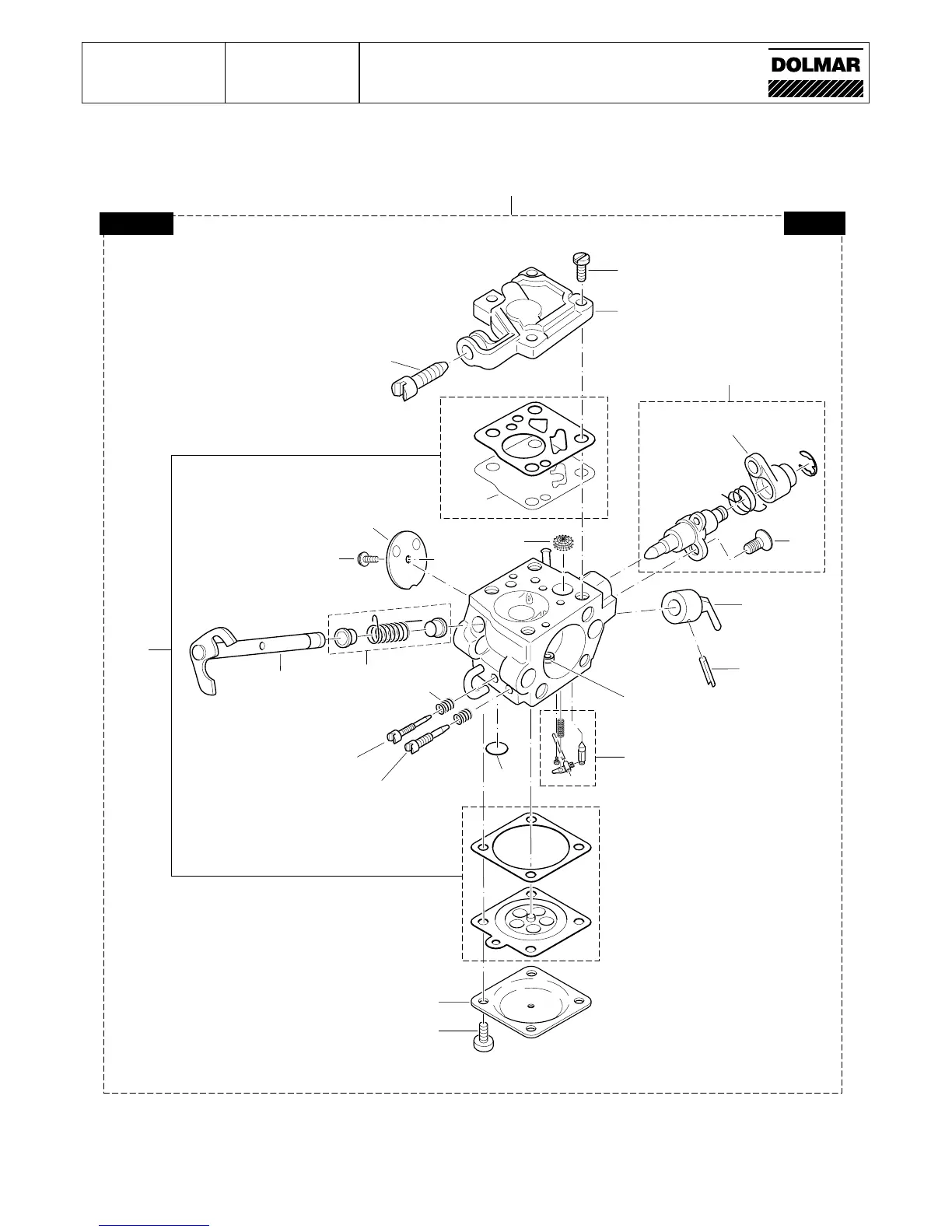 DOLMAR