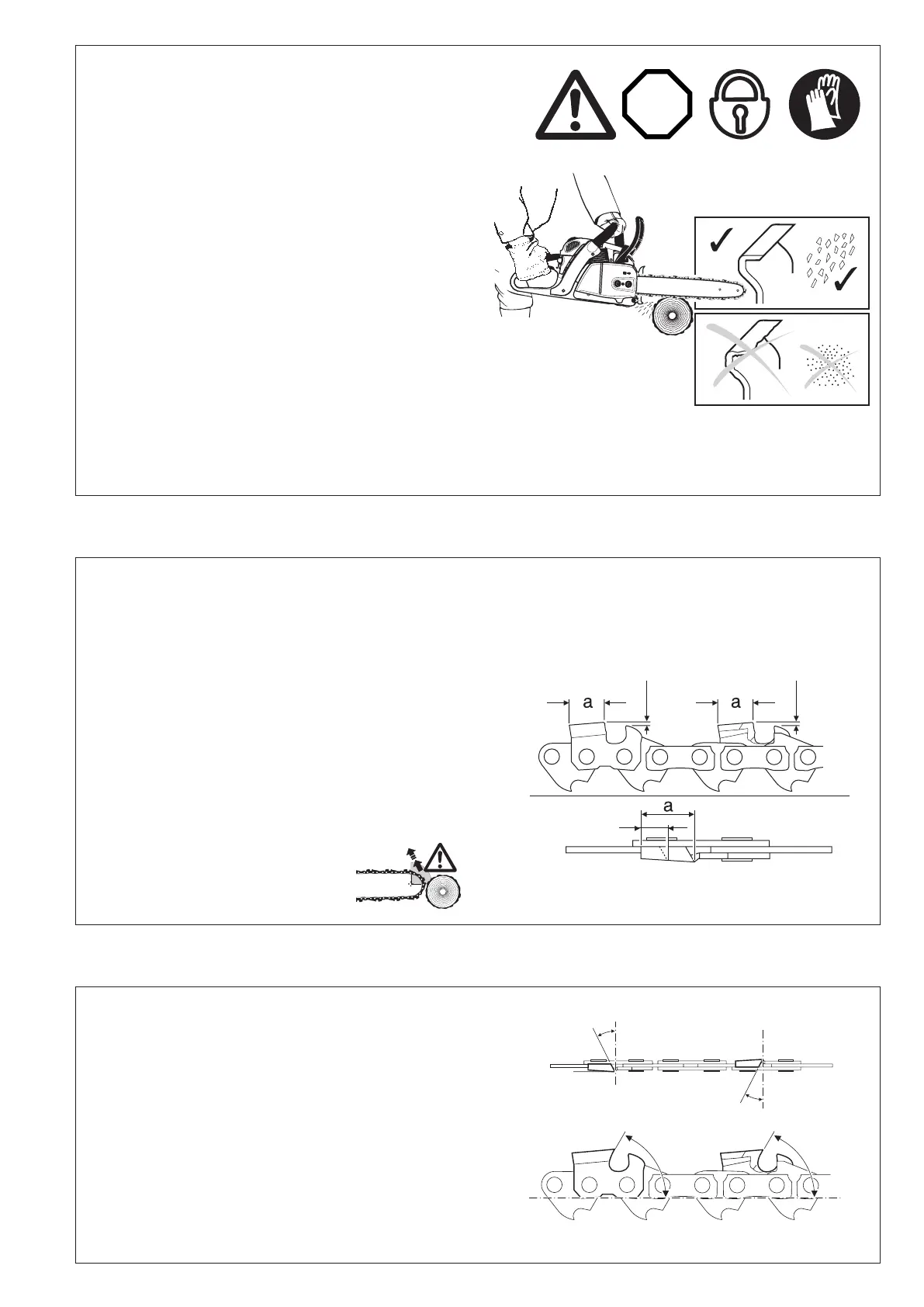 a

a

a