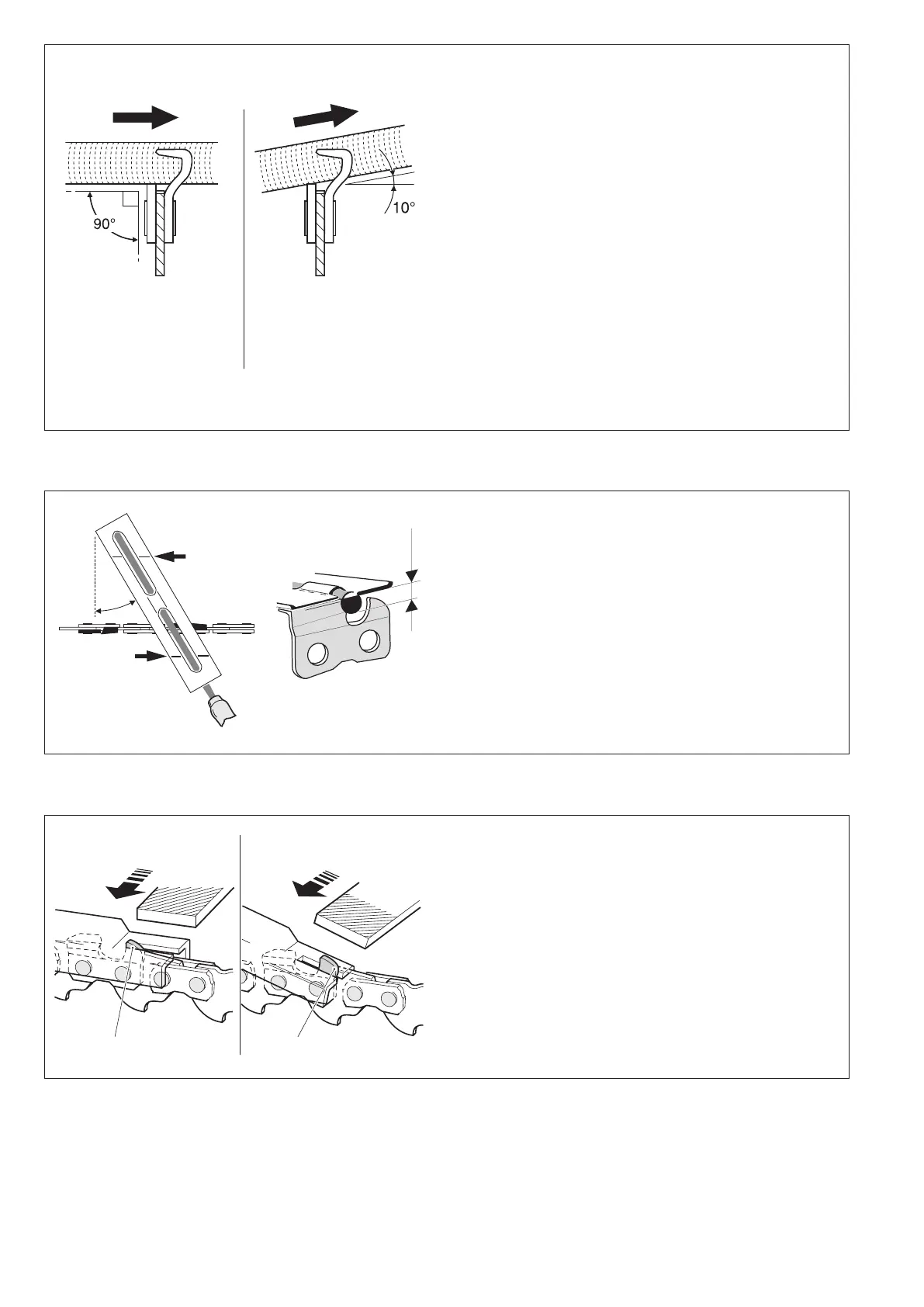 90°

10°