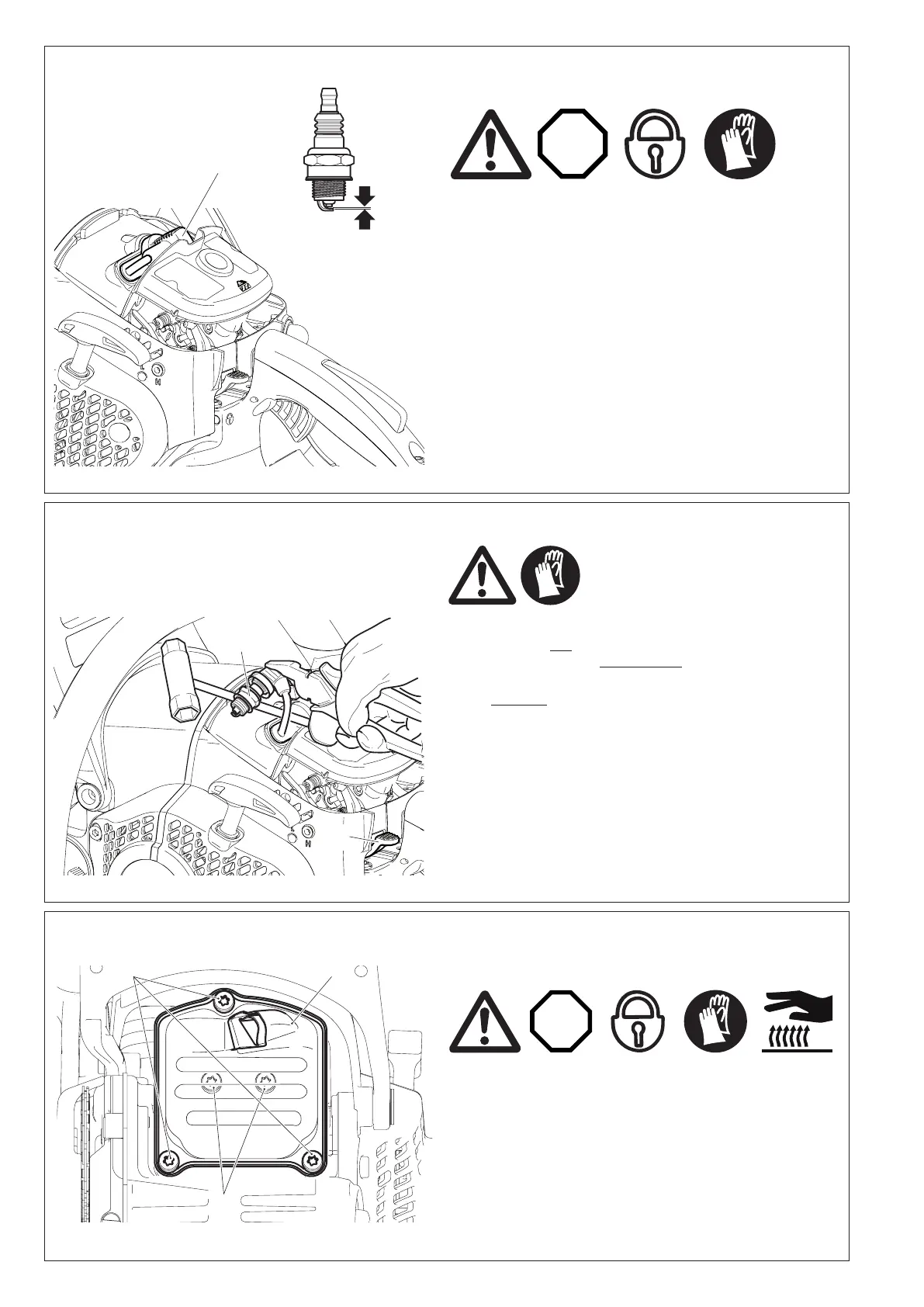 H

H