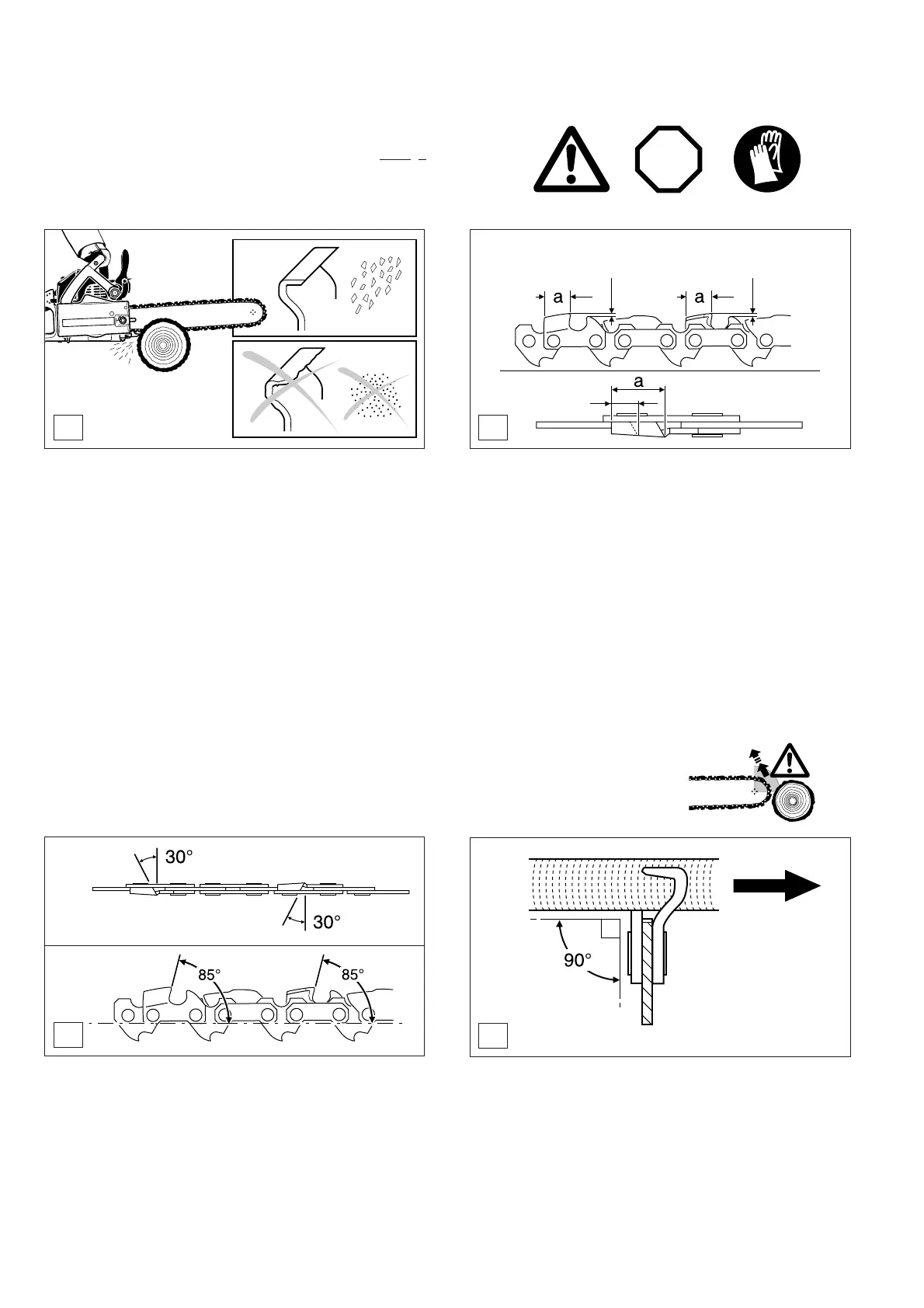 a a

a

30°

30°

85° 85°

90°