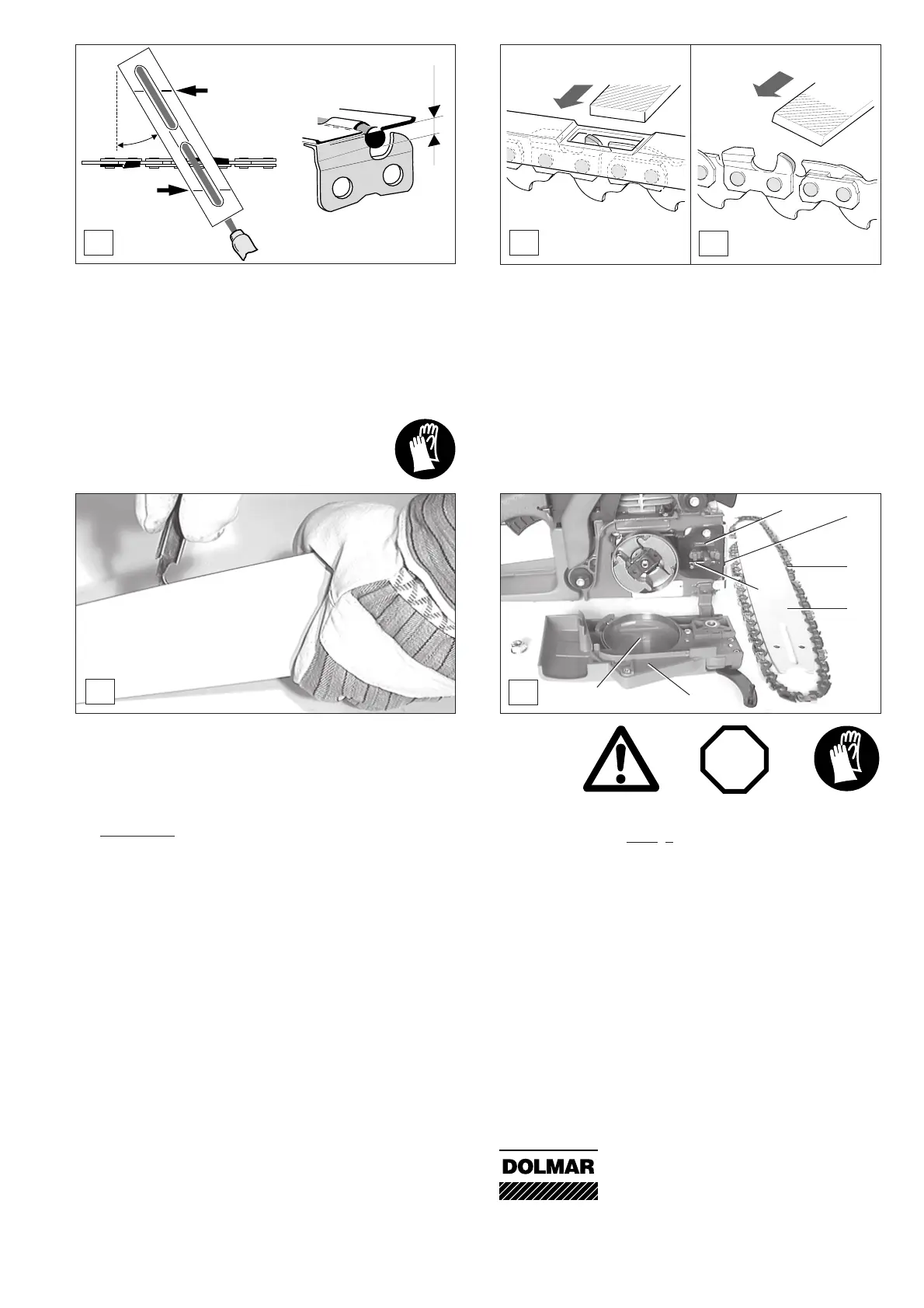 DOLMAR