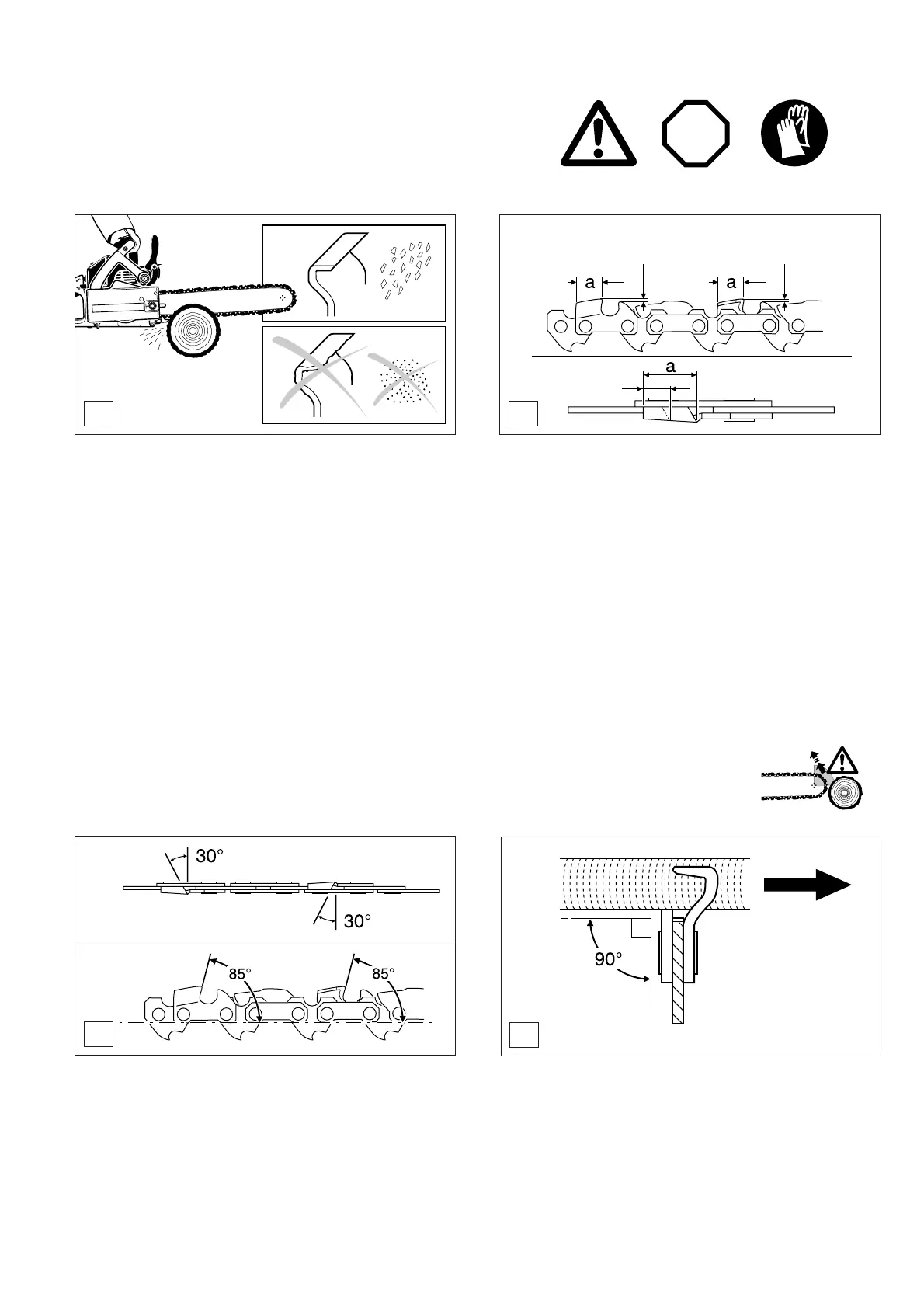 a a

a

30°

30°

85° 85°

90°