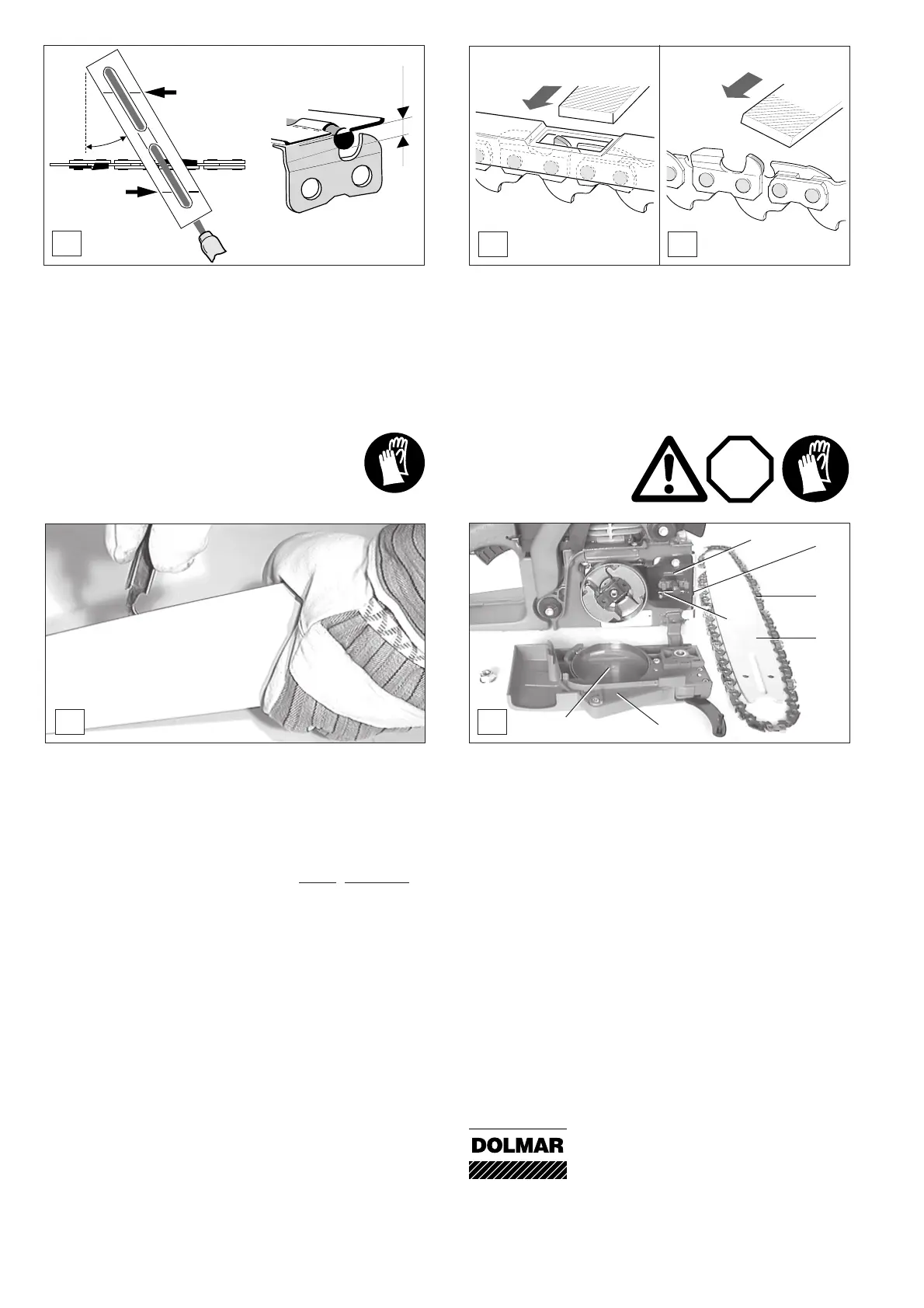 DOLMAR