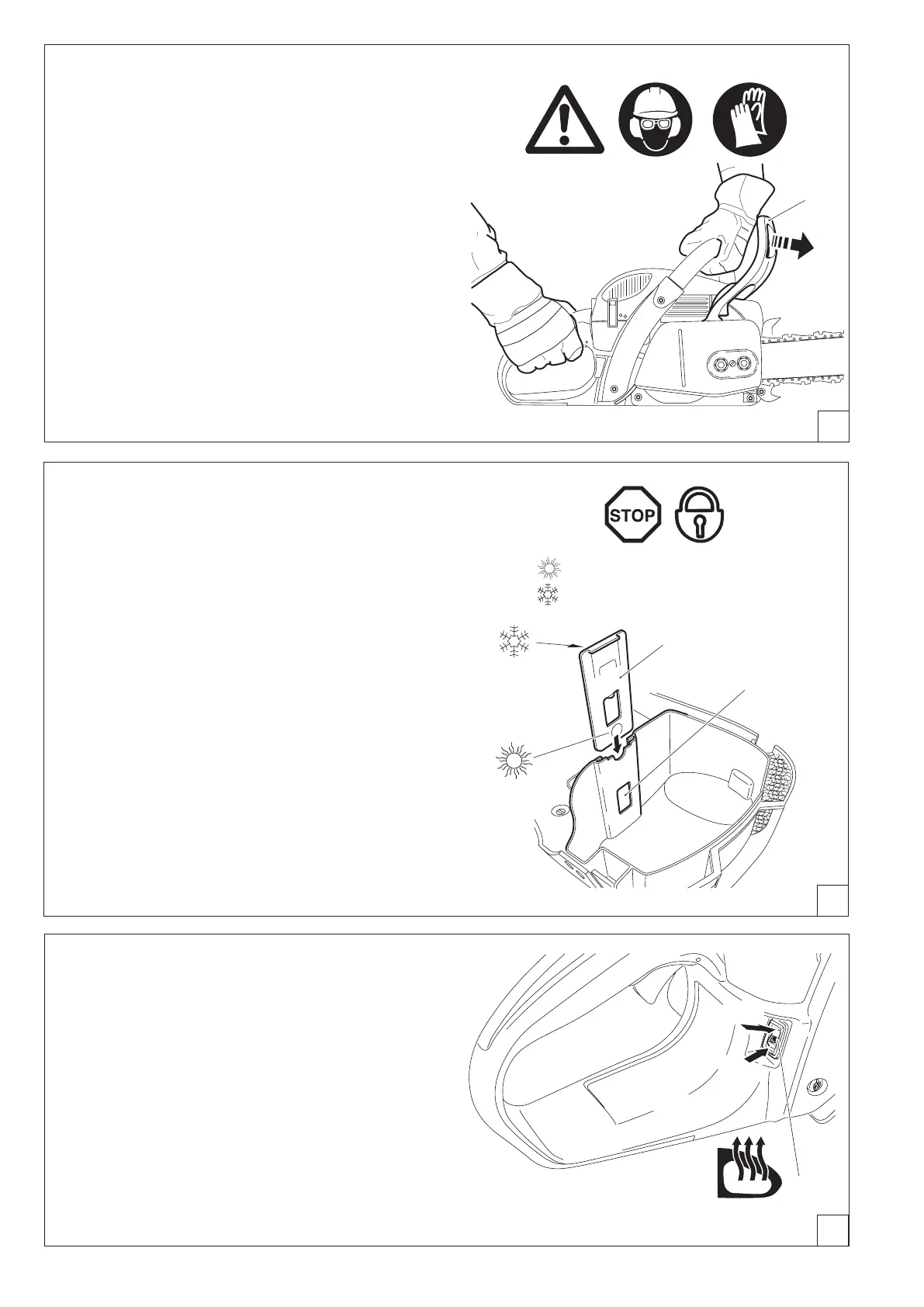 STOP