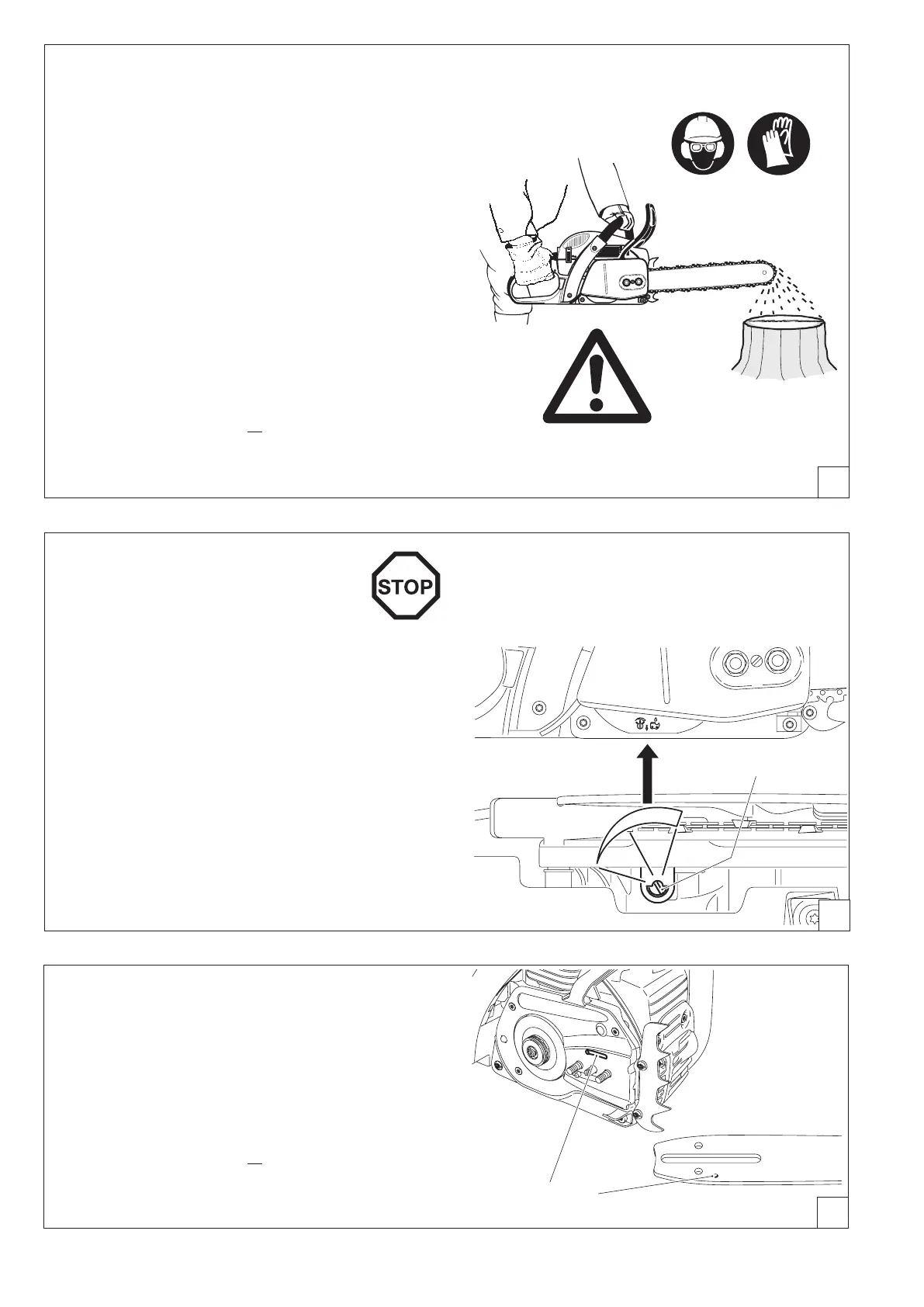 STOP