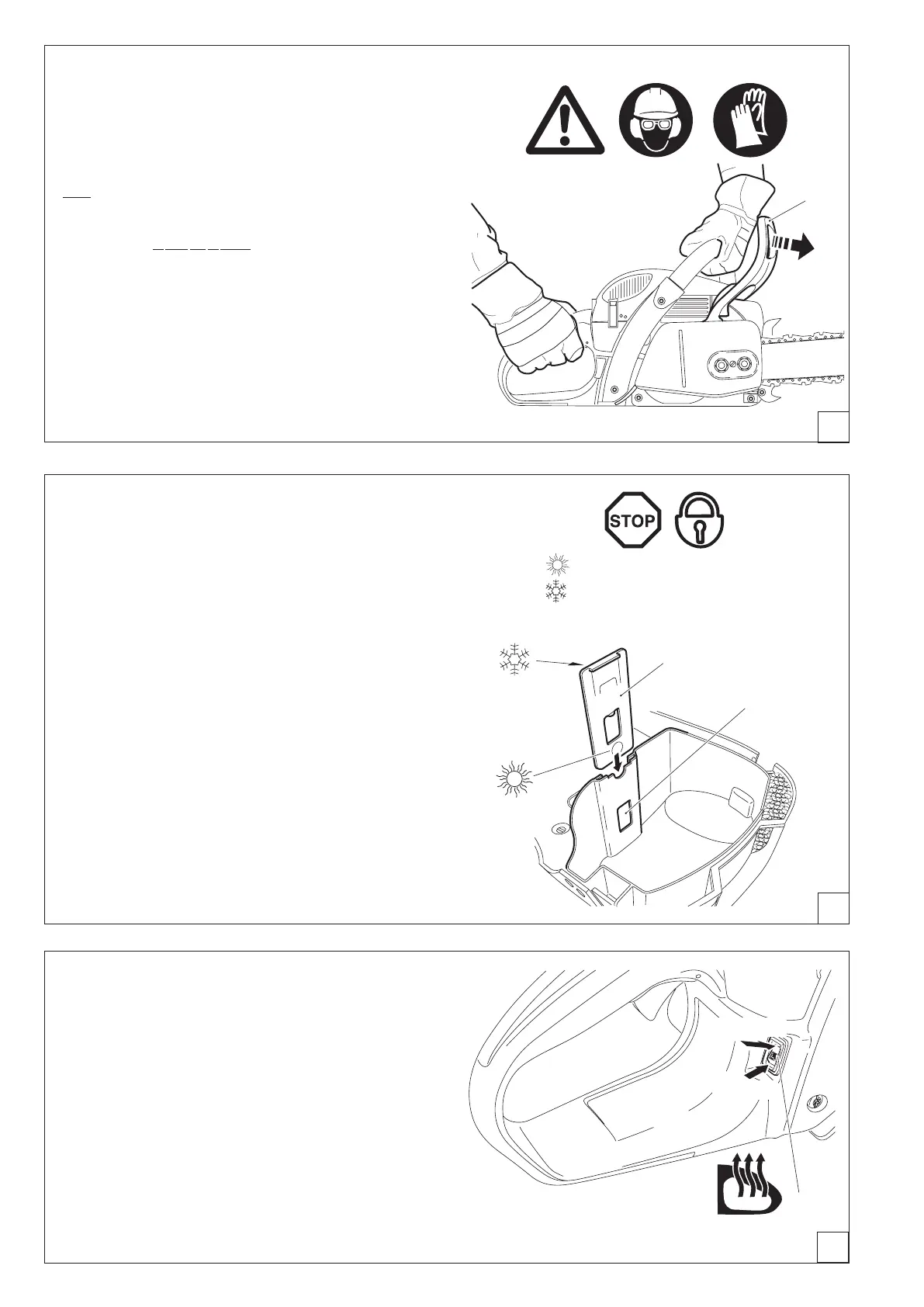 STOP