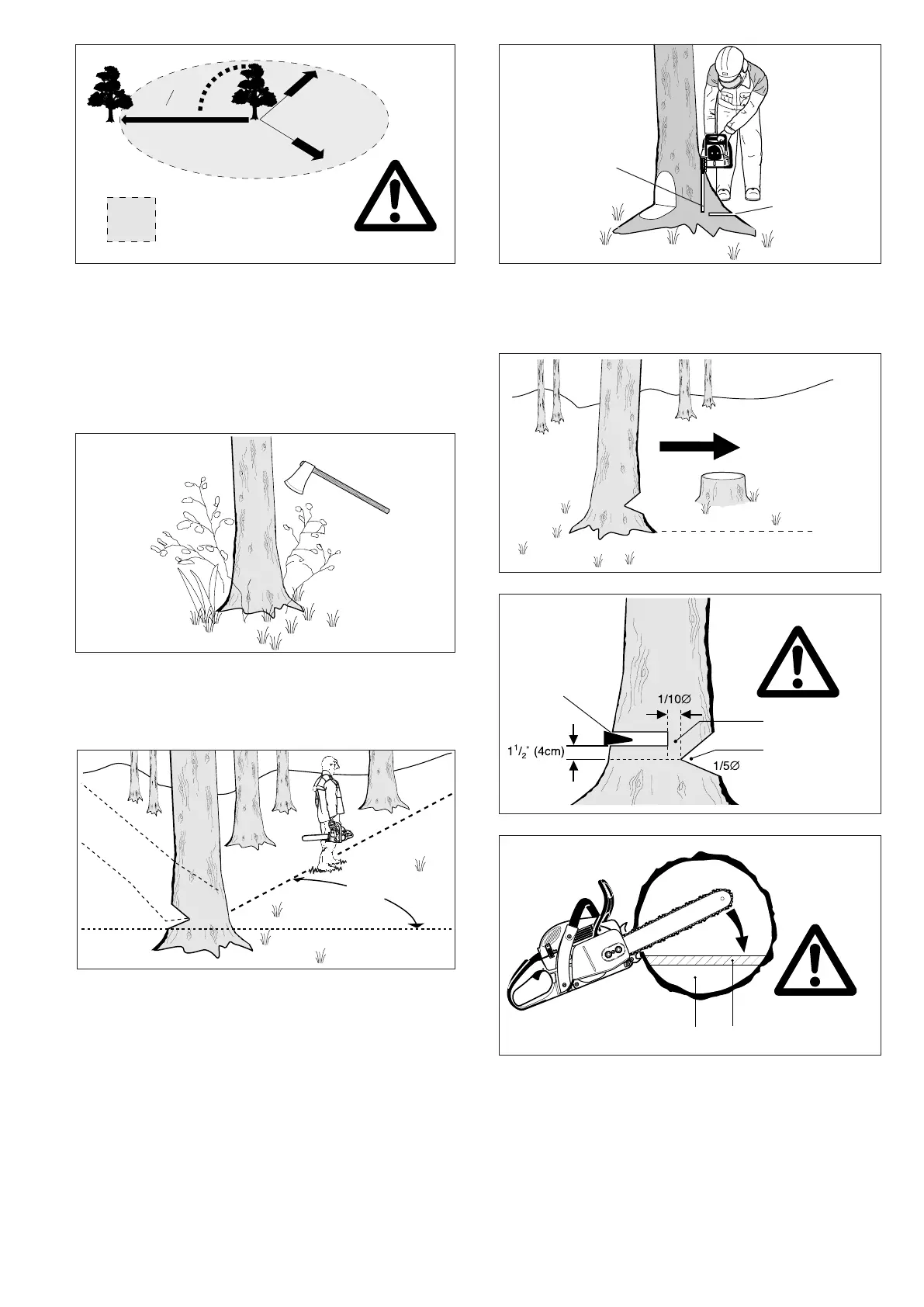 1/10∅

$1^1/_2$" (4cm)

1/5∅