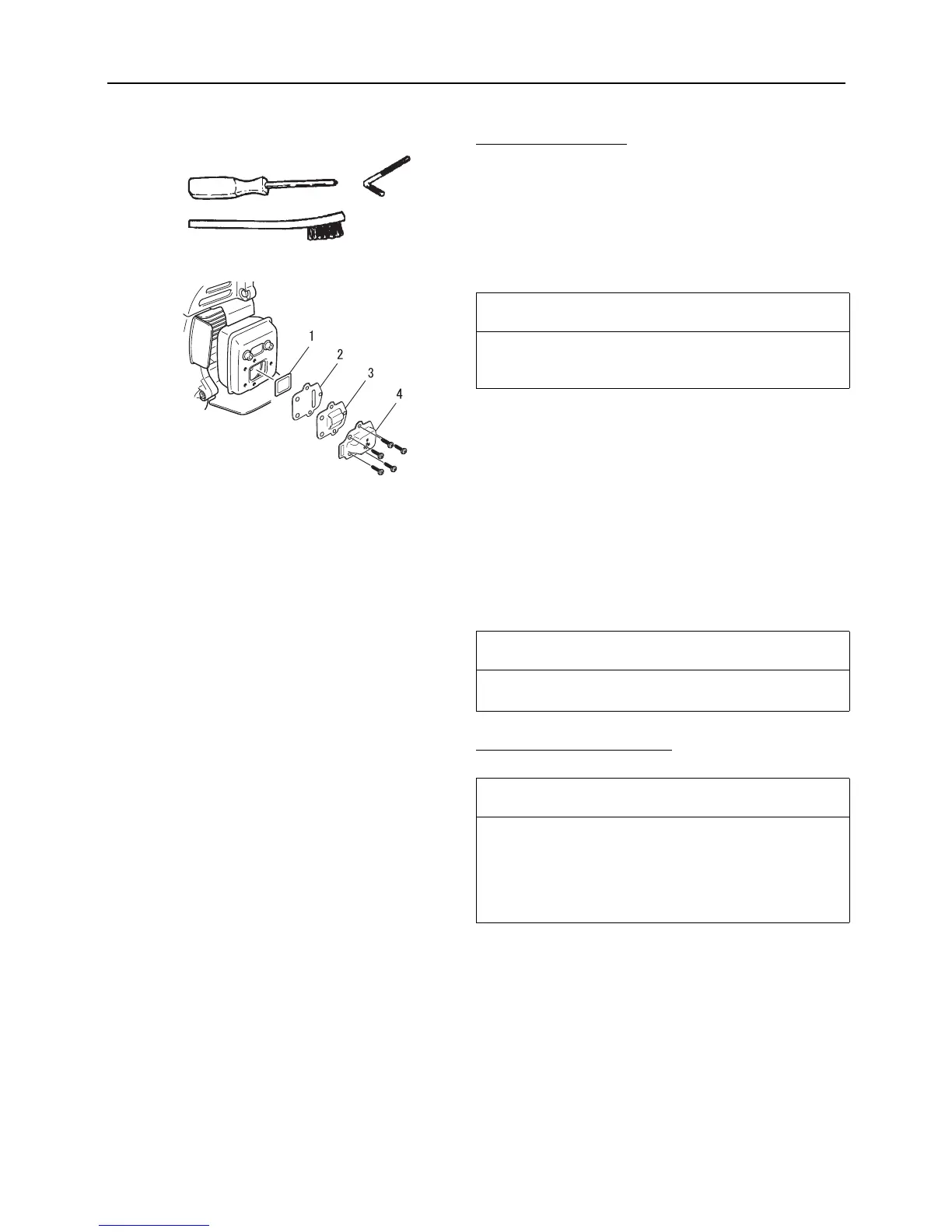 1
2
3
4