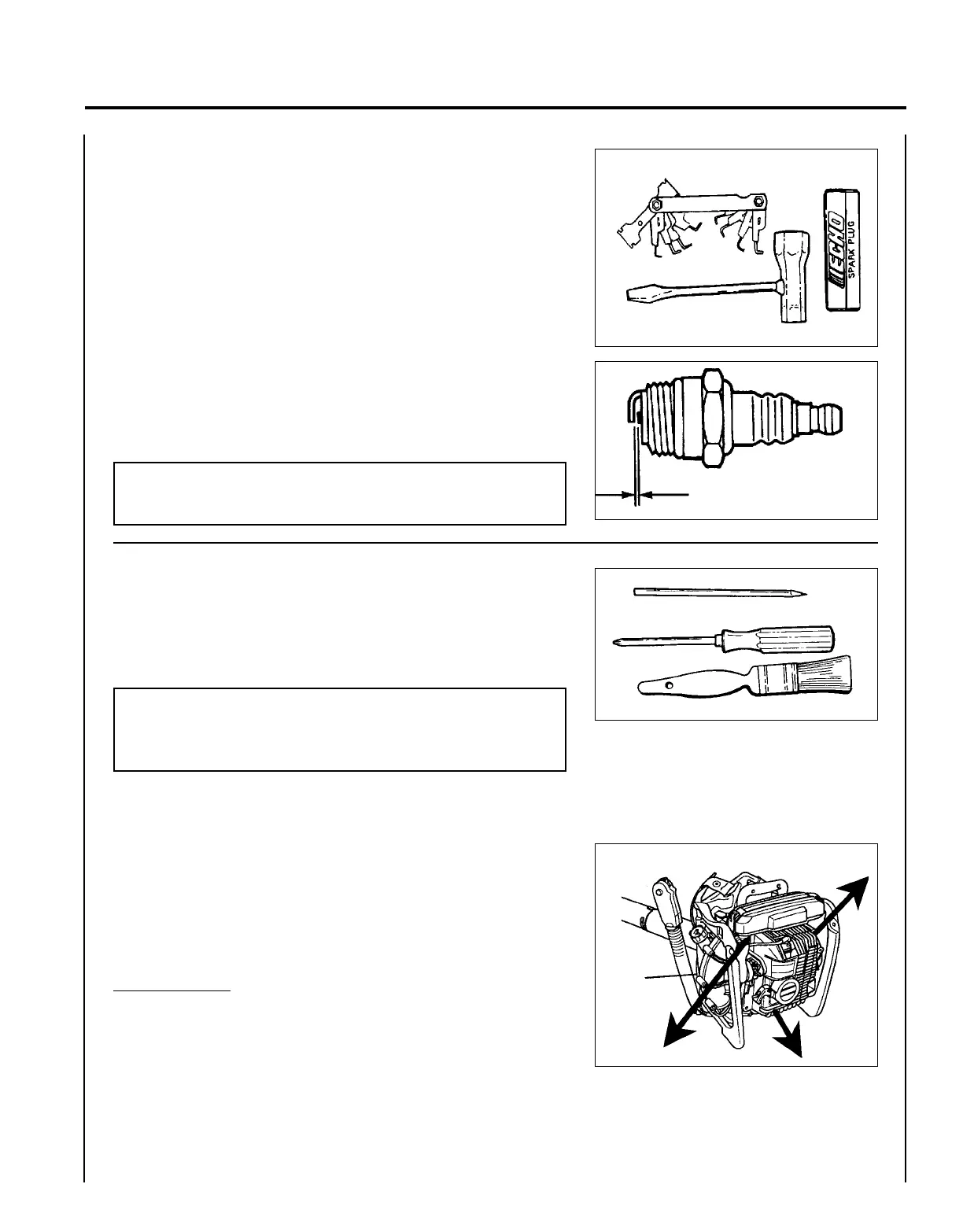 ECHO

SPARK PLUG