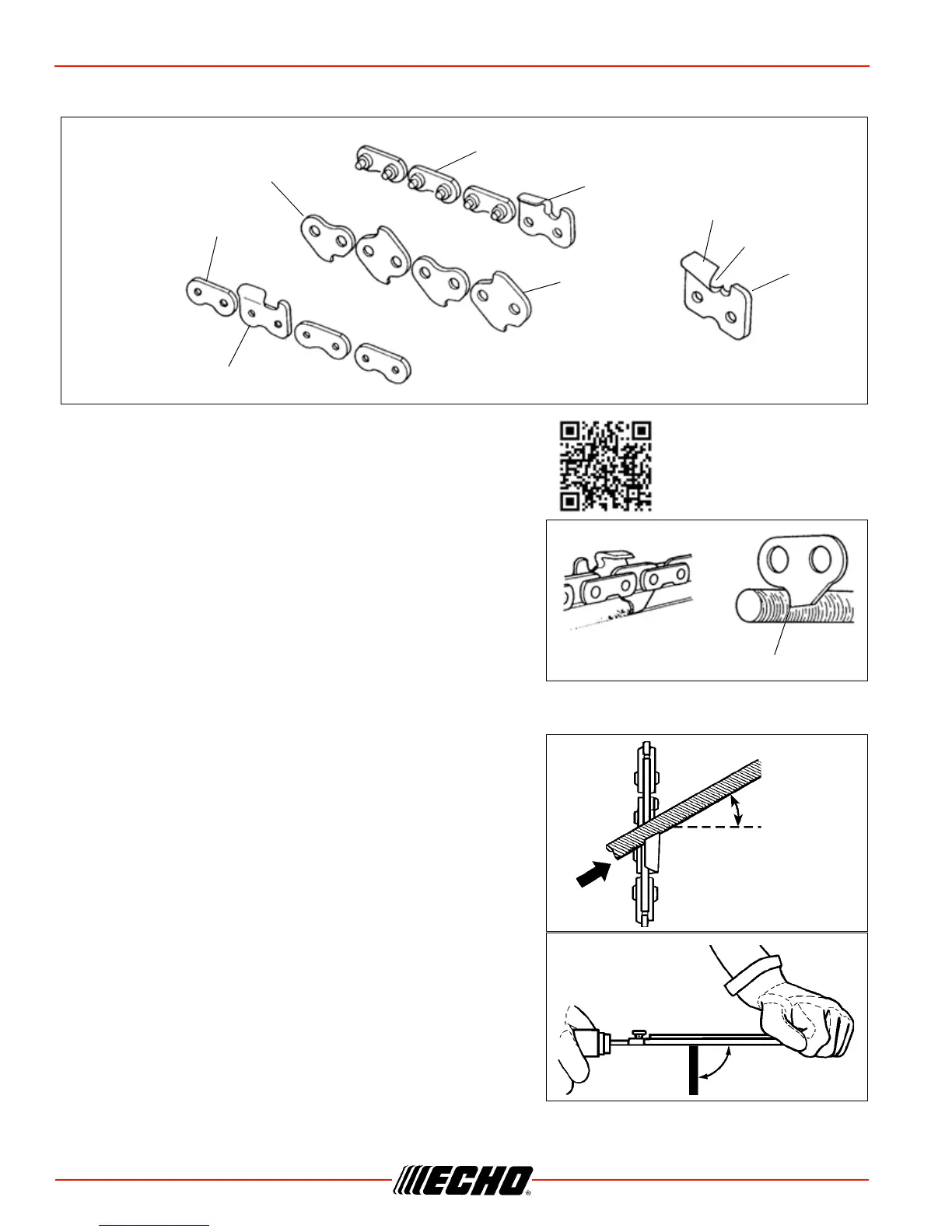 ECHO®