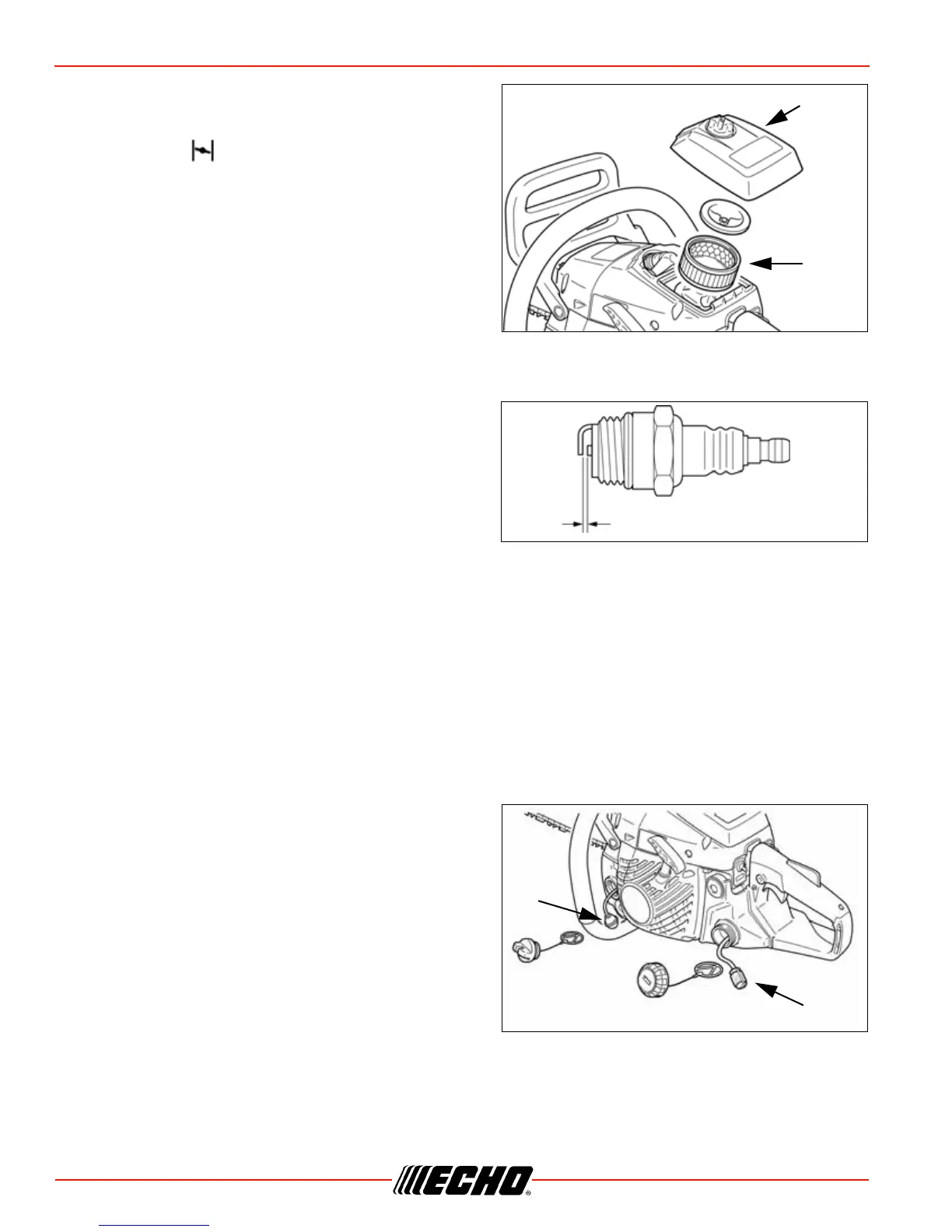 ECHO®