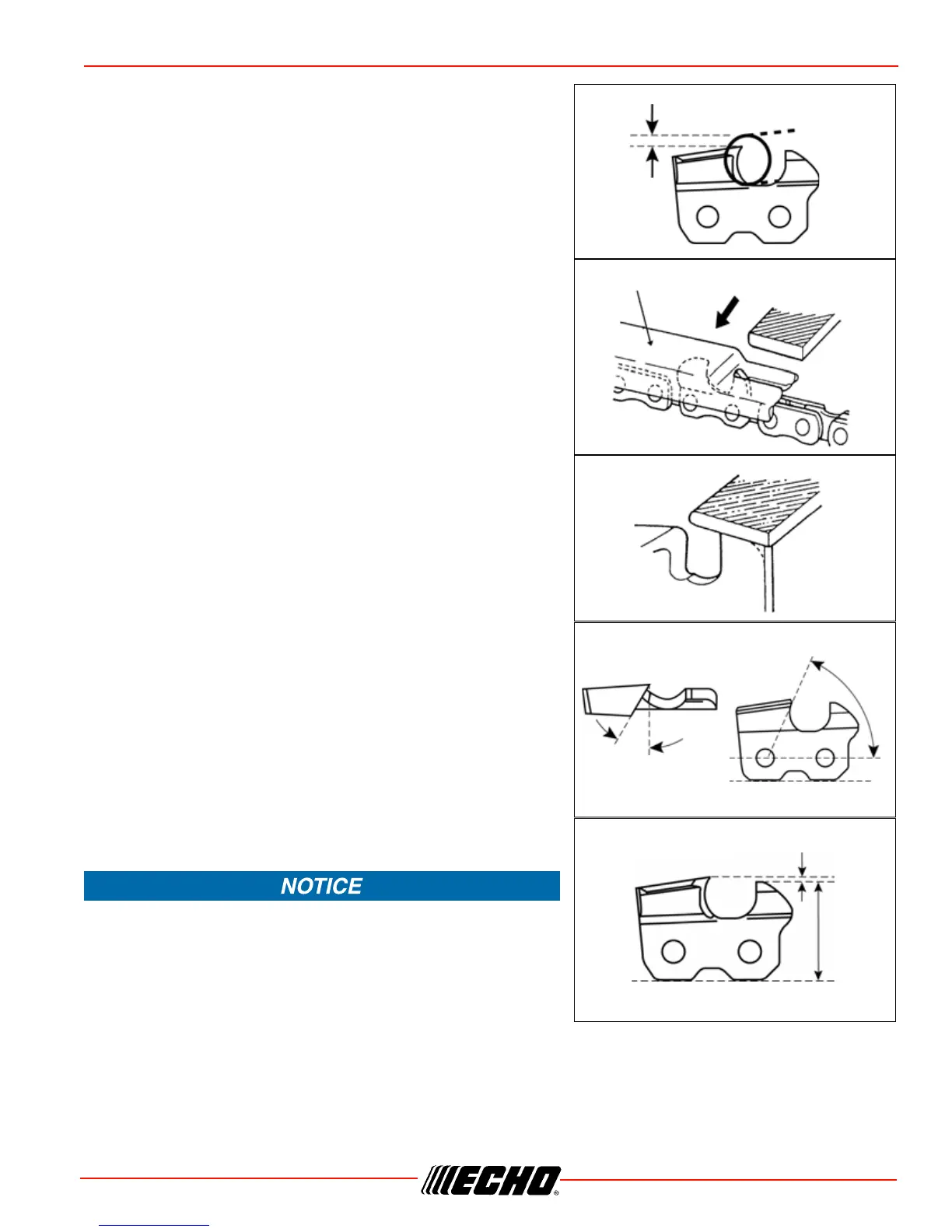 NOTICE

ECHO®