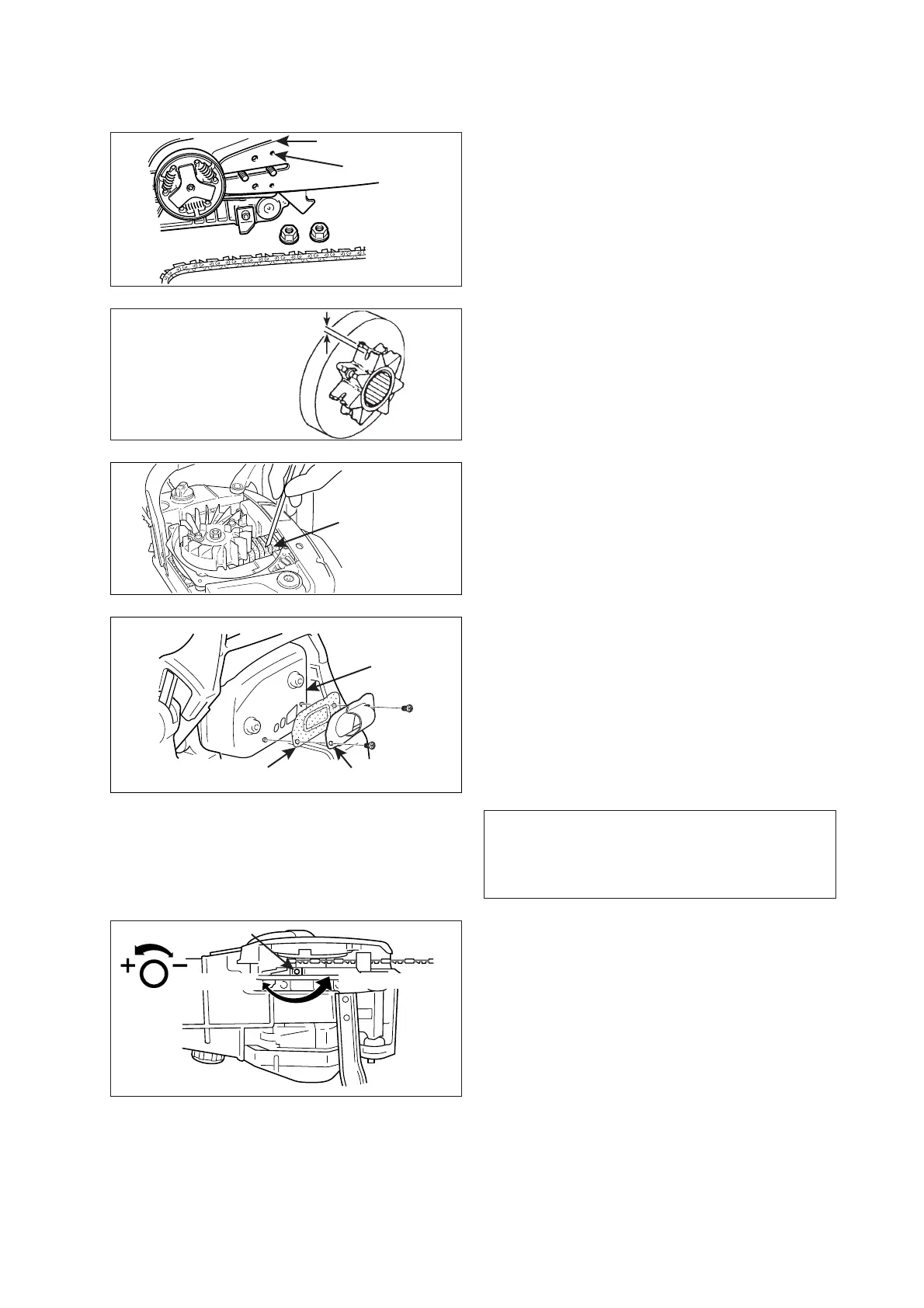 + −