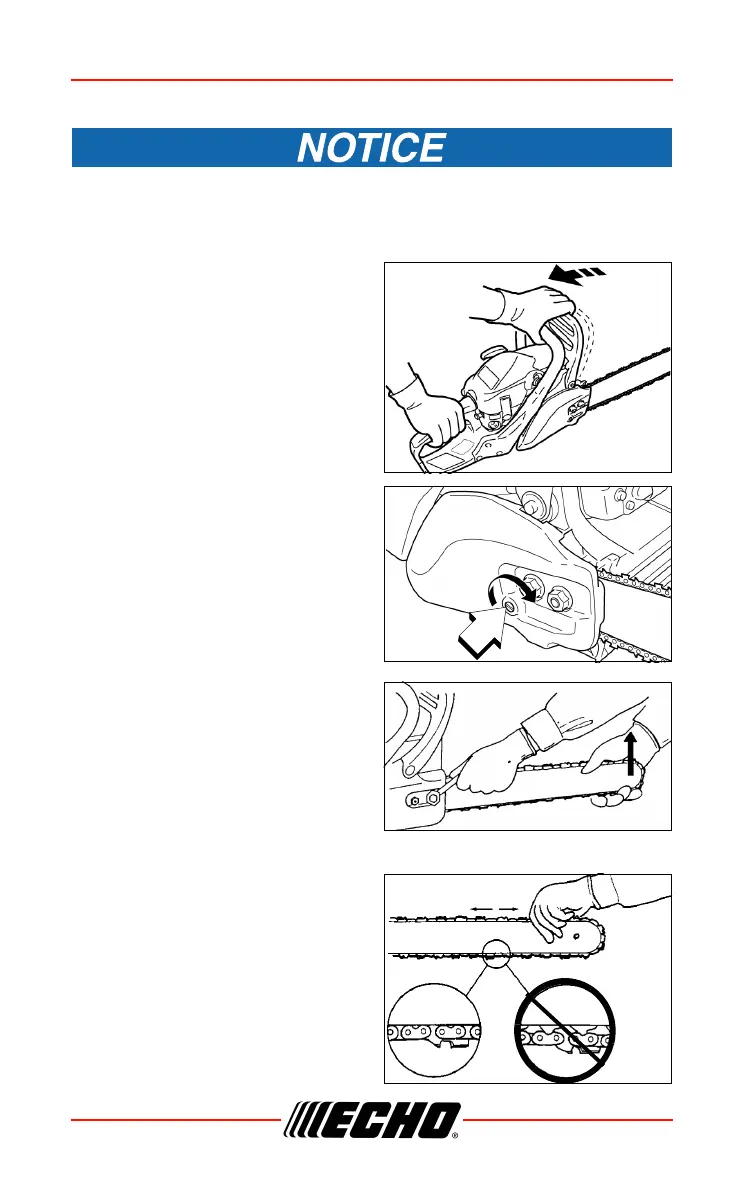 NOTICE

ECHO®