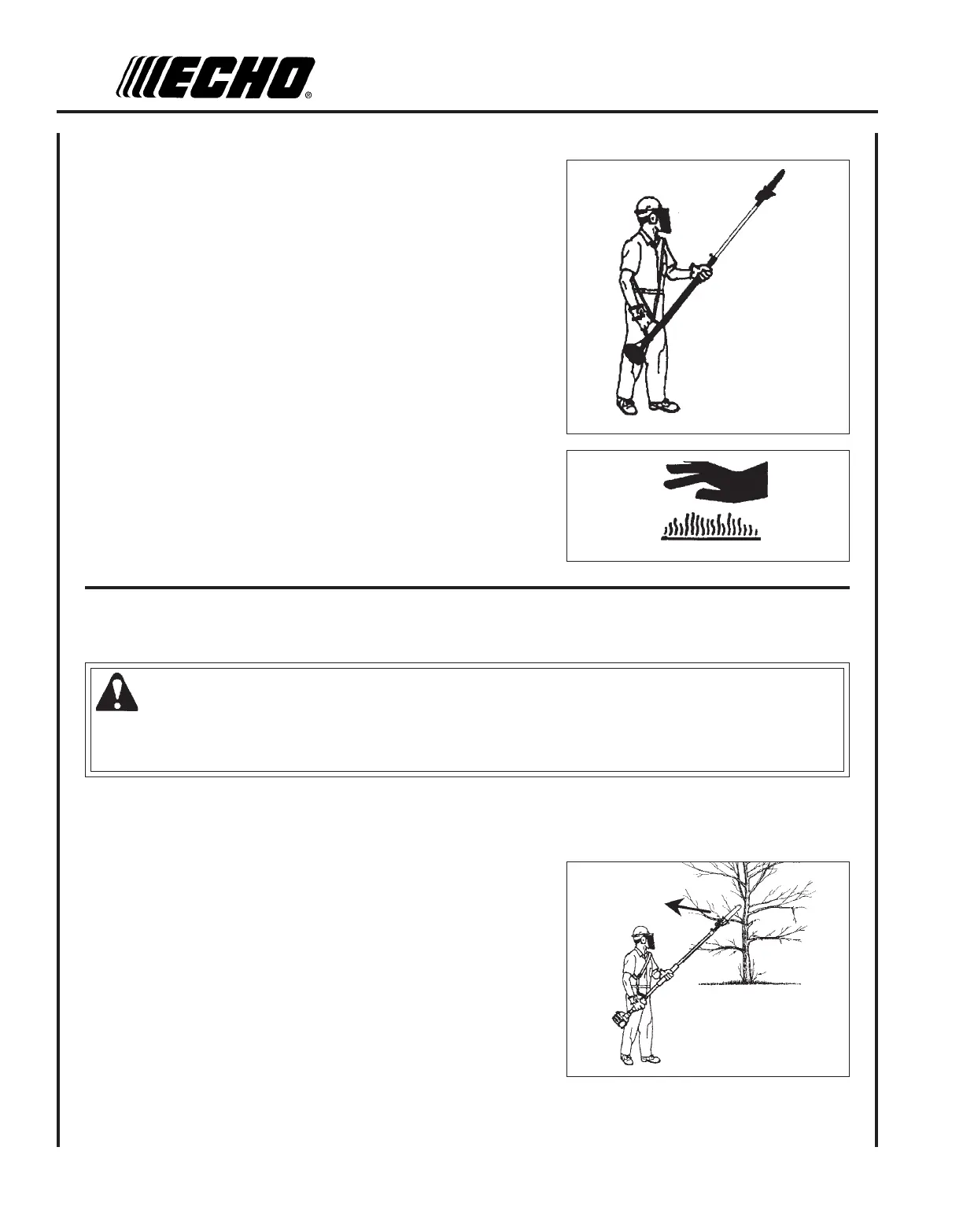 ECHO®