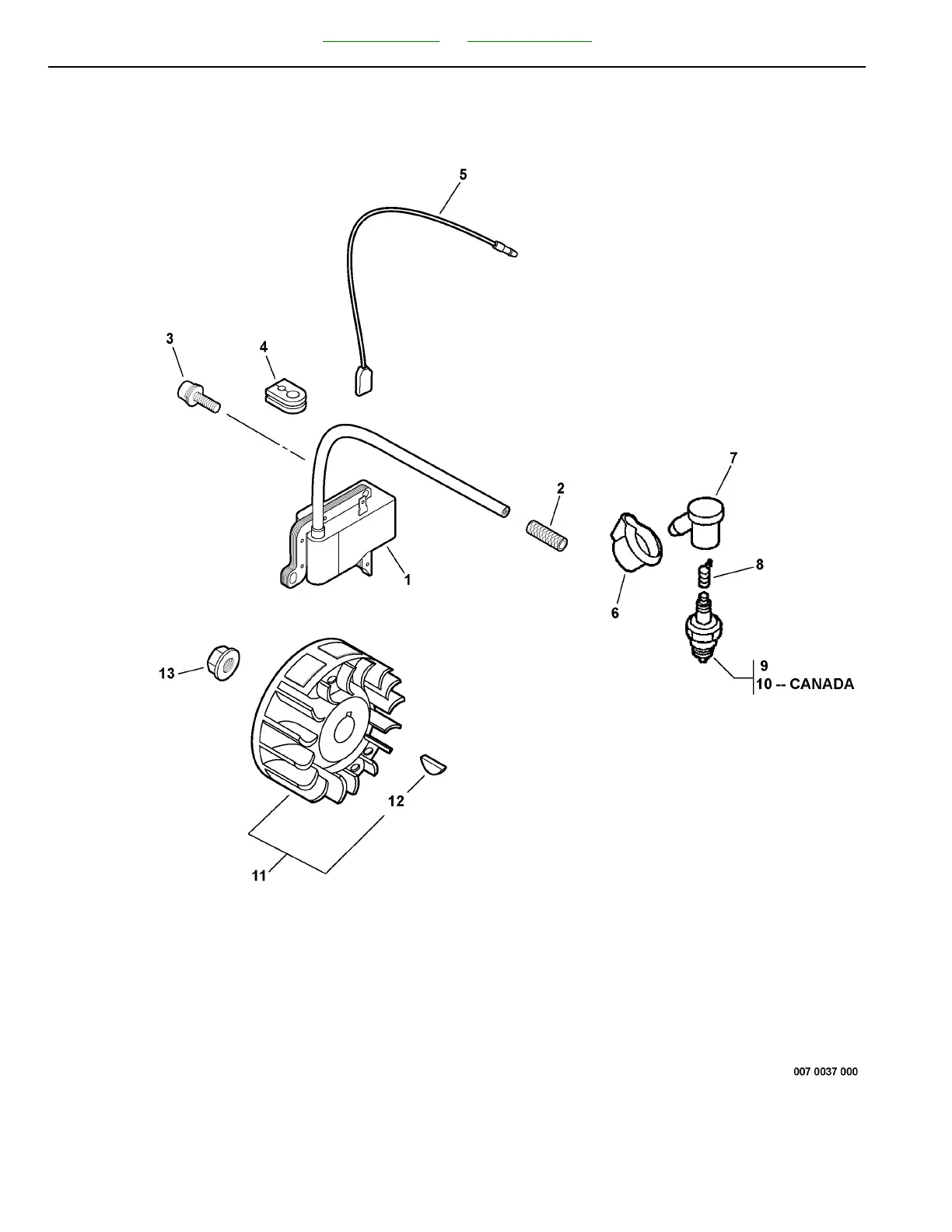 5

3

4

7

2

8

1

6

13

9
10 -- CANADA

12

11

007 0037 000