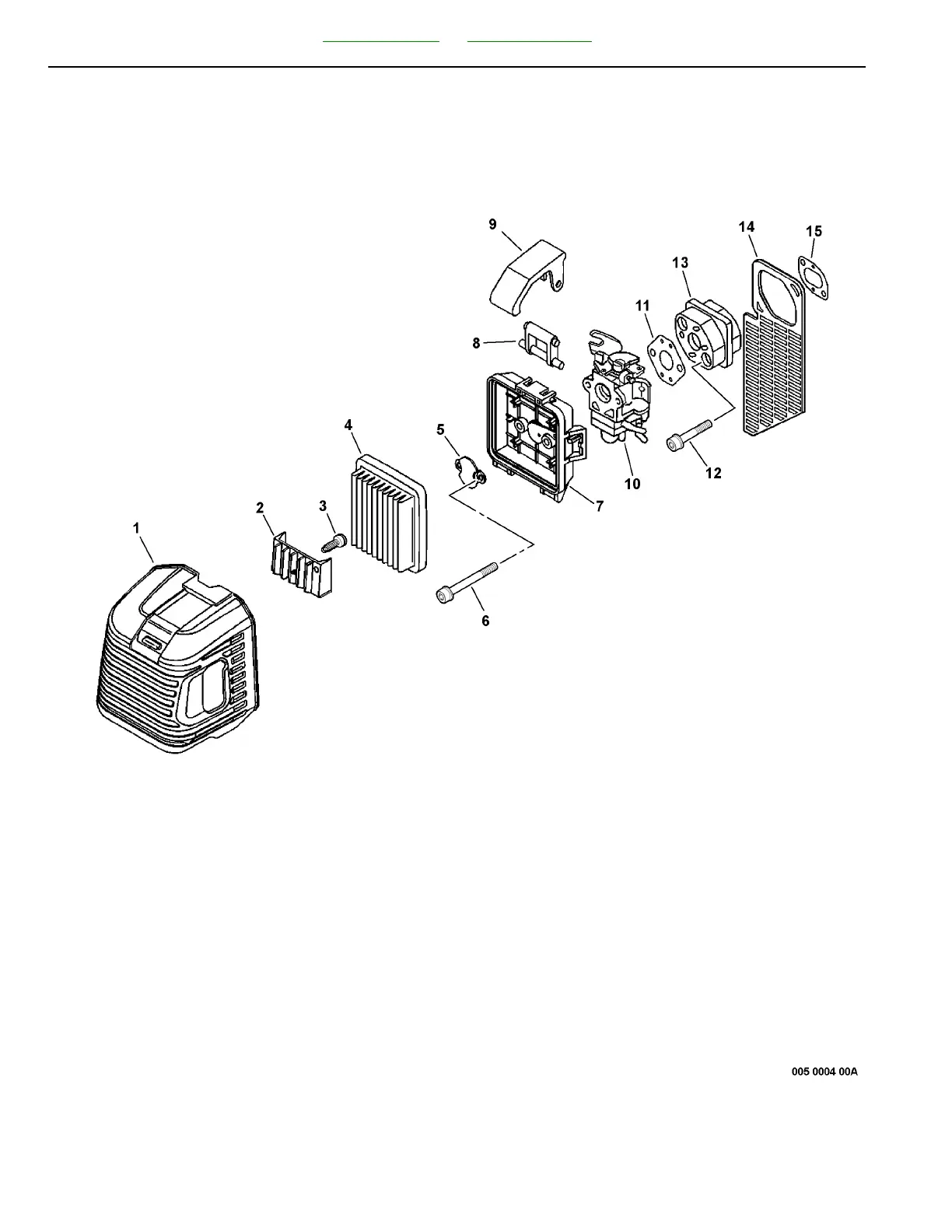 9

14

15

13

11

8

4

5

10

12

7

2

3

1

6

005 0004 00A