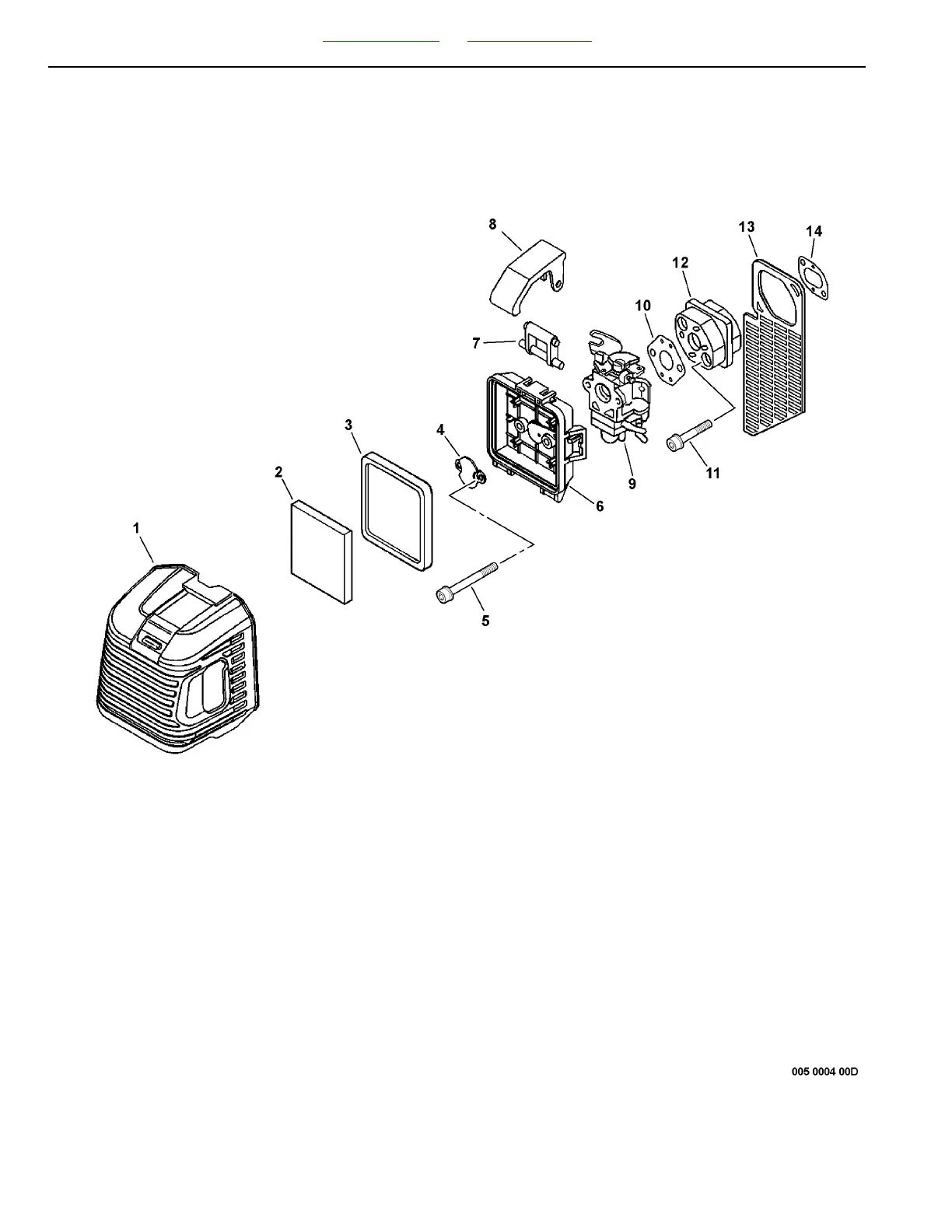 8
13
14
12
10
7
3
4
2
9
11
6
1
5
005 0004 00D