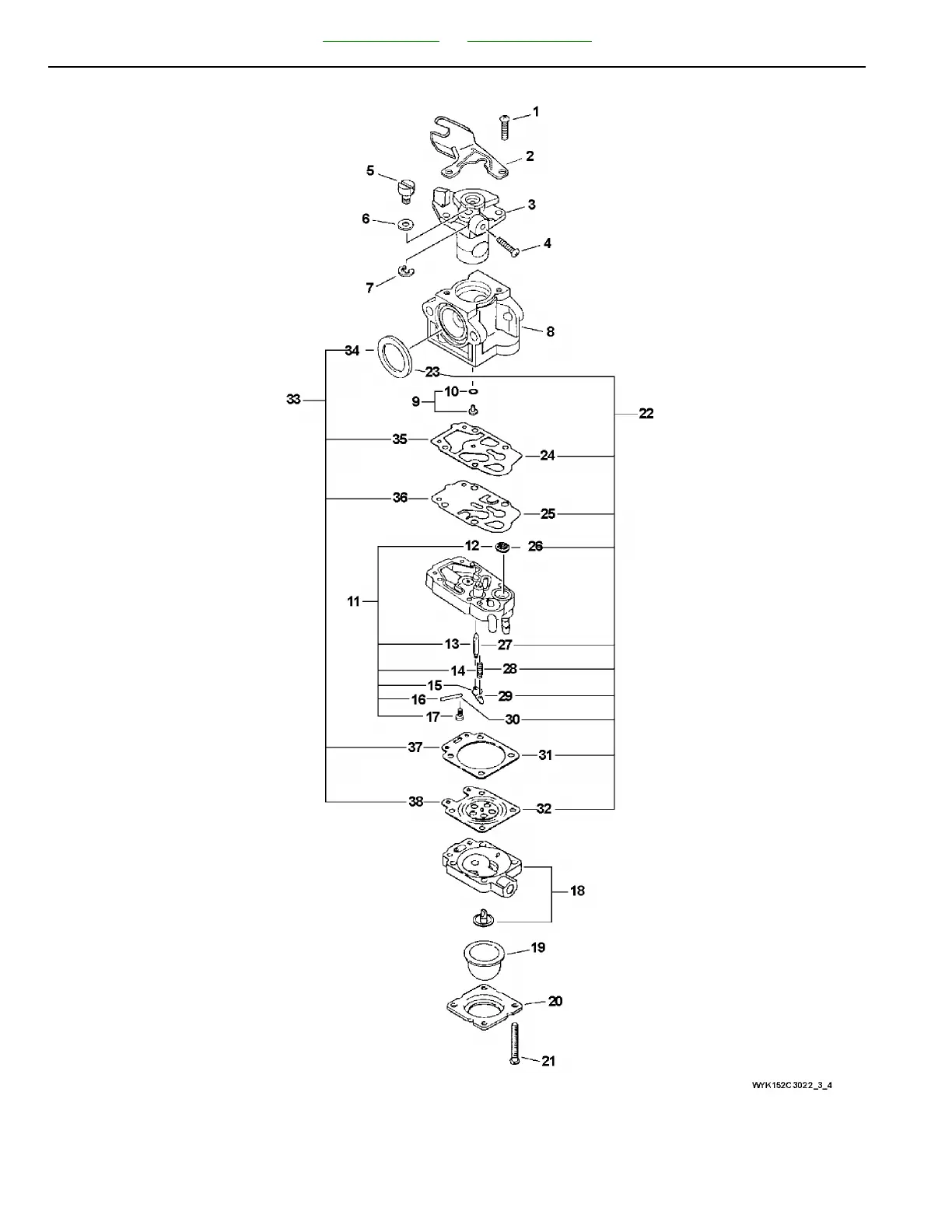 1
2
5
3
6
4
7
8
34
23
33
10
9
22
35
24
36
25
12
26
11
13
27
14
28
15
29
16
17
30
37
31
38
32
18
19
20
21
WYK152C3022_3_4