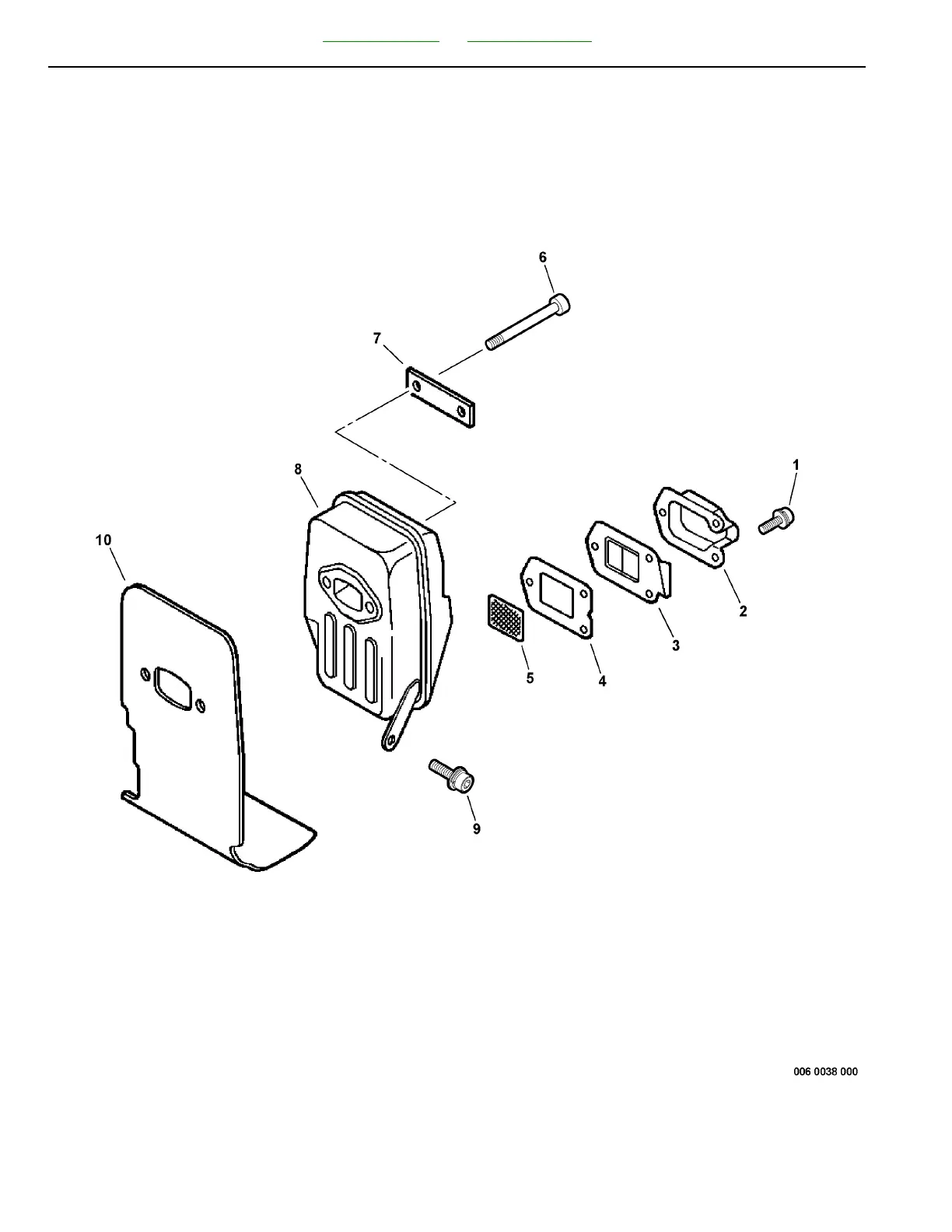 6

7

8

1

10

2

3

5

4

9

006 0038 000