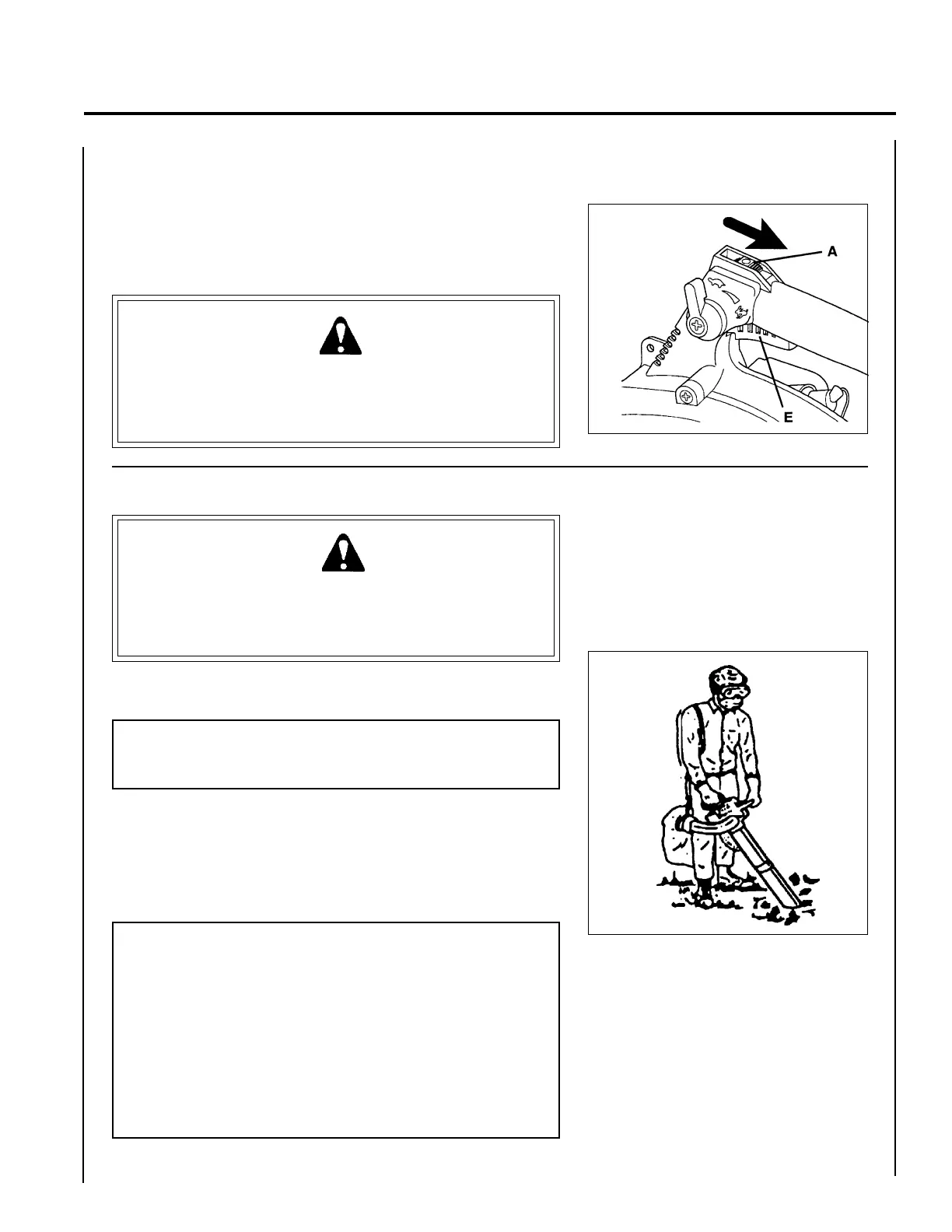 A

E