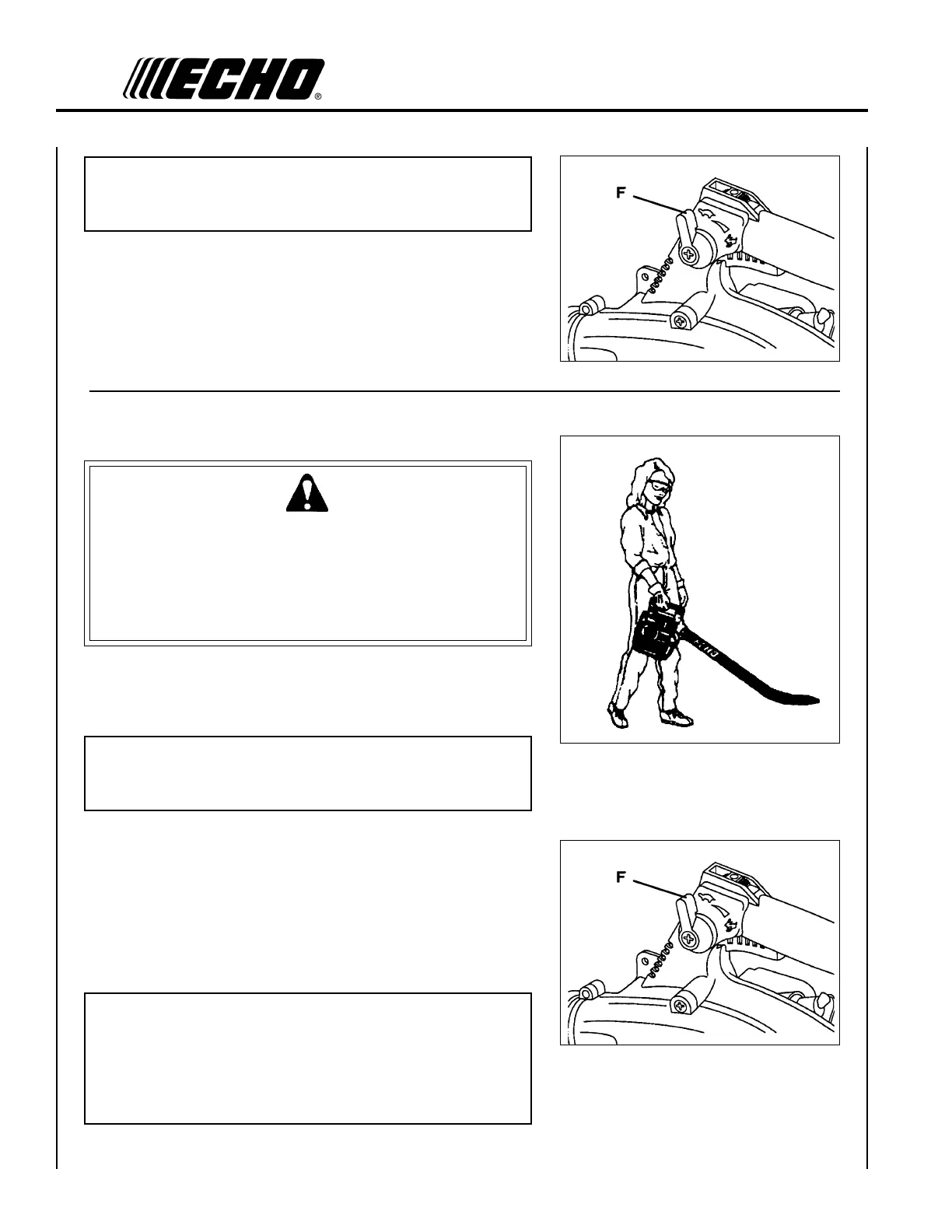 ECHO®

F

F