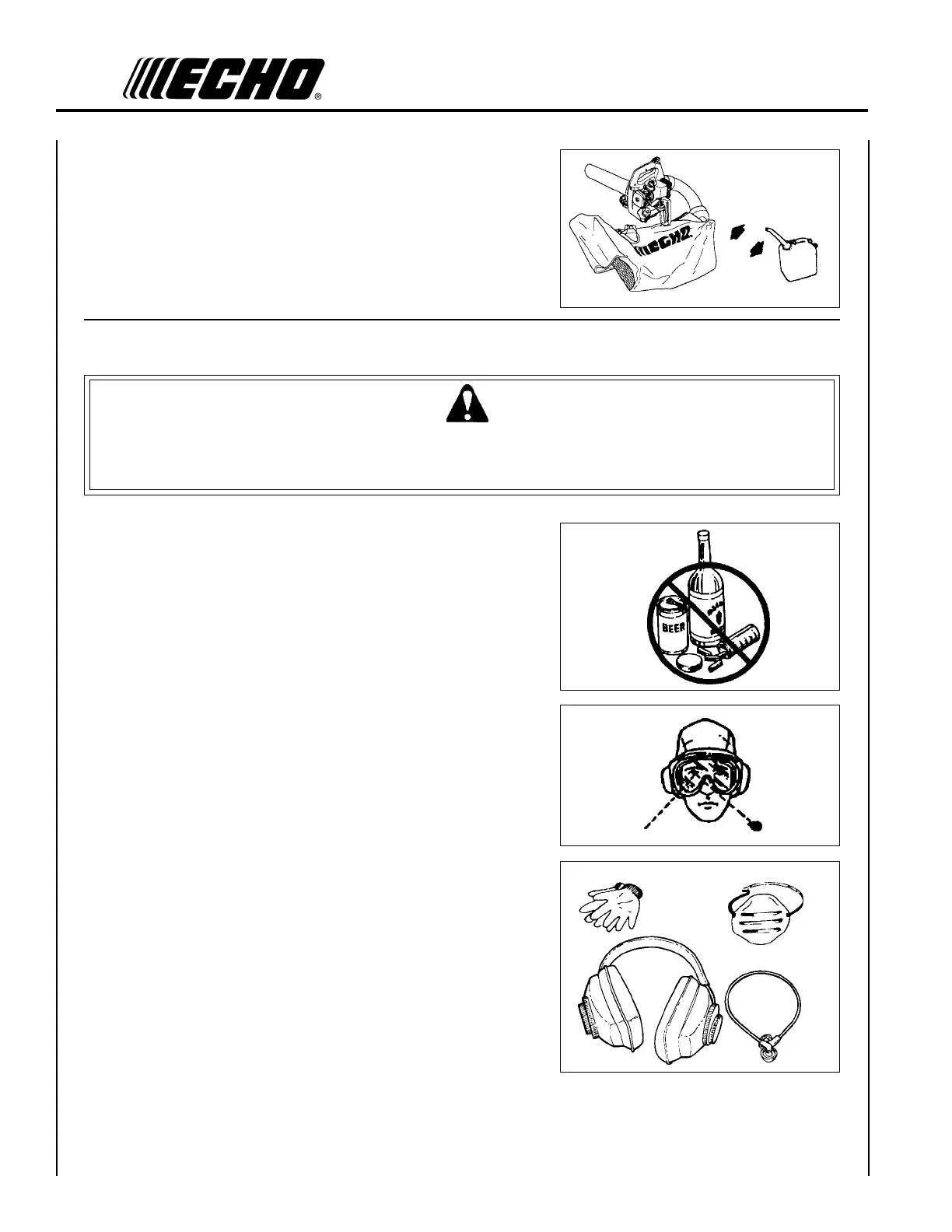 ECHO®

ECHO

BEER