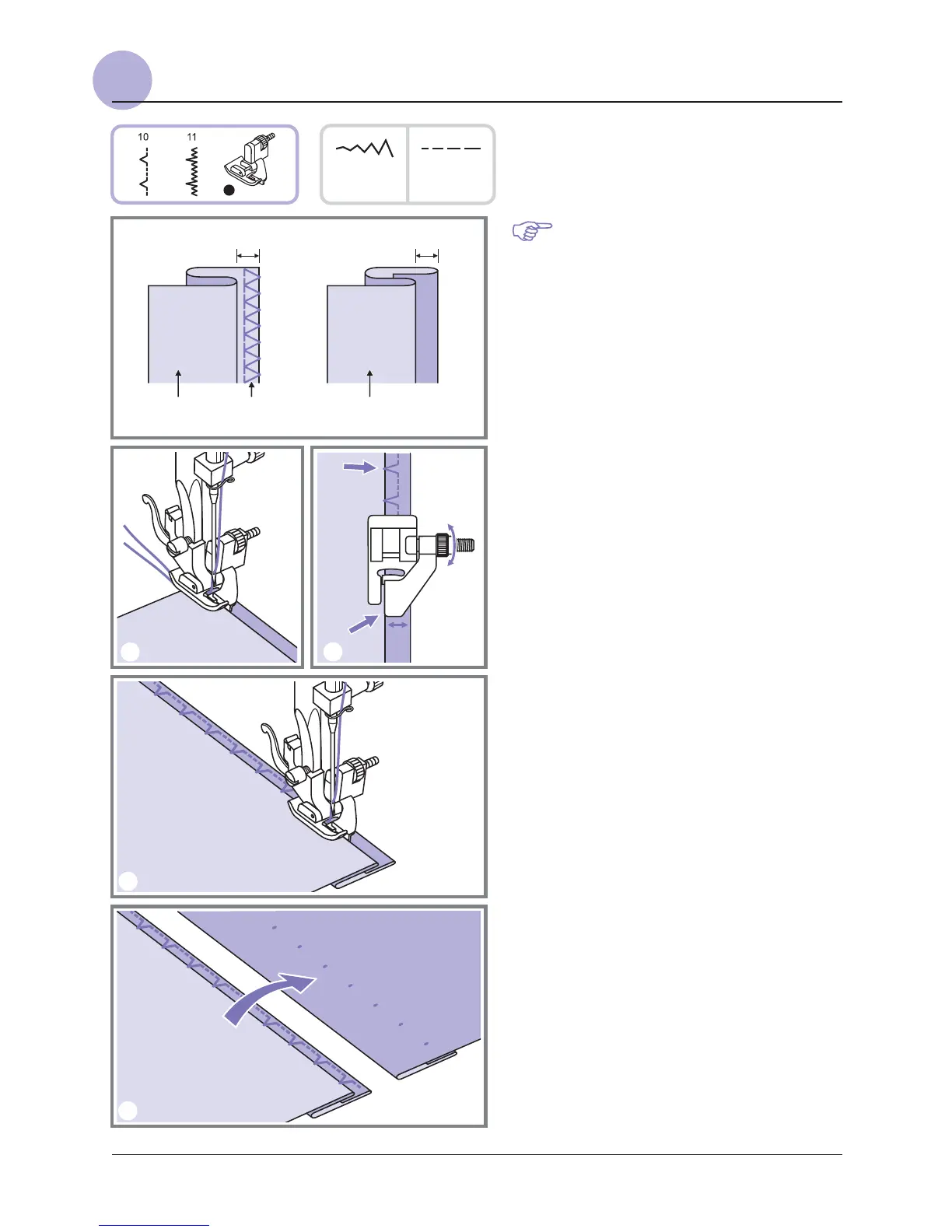 10

11